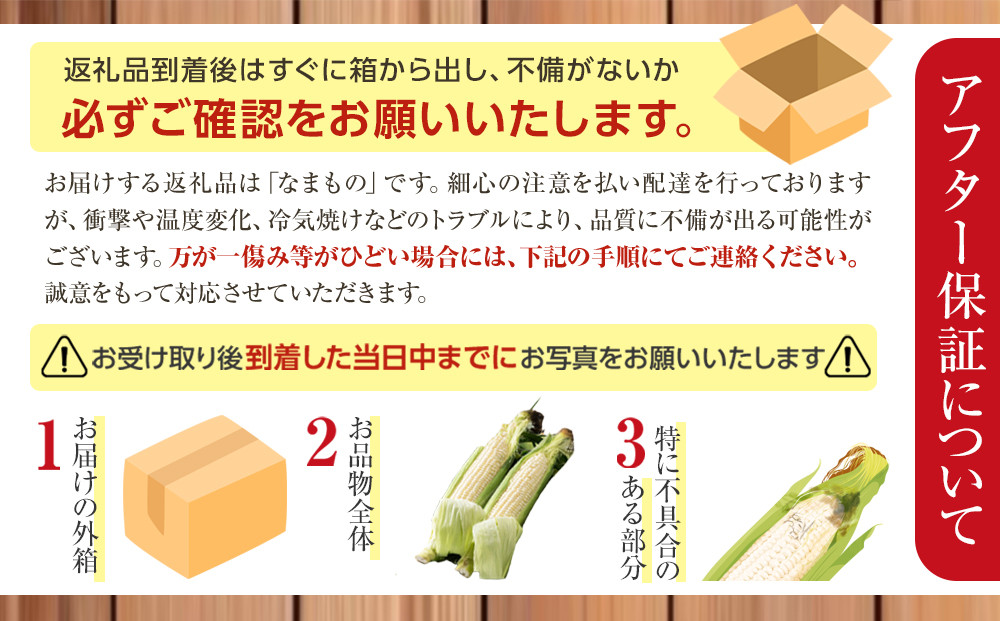 返礼品到着後はすぐに箱から出し、不備がないか
必ずご確認をお願いいたします。

お届けする返礼品は「なまもの」です。細心の注意を払い配達を行っておりますが、衝撃や温度変化、冷気焼けなどのトラブルにより、品質に不備が出る可能性がございます。万が一傷み等がひどい場合には、下記の手順にてご連絡ください。誠意をもって対応させていただきます。

お受け取り後到着した当日中までにお写真をお願いいたします

1 お届けの外箱

2 お品物全体

3 特に不具合のある部分

アフター保証について