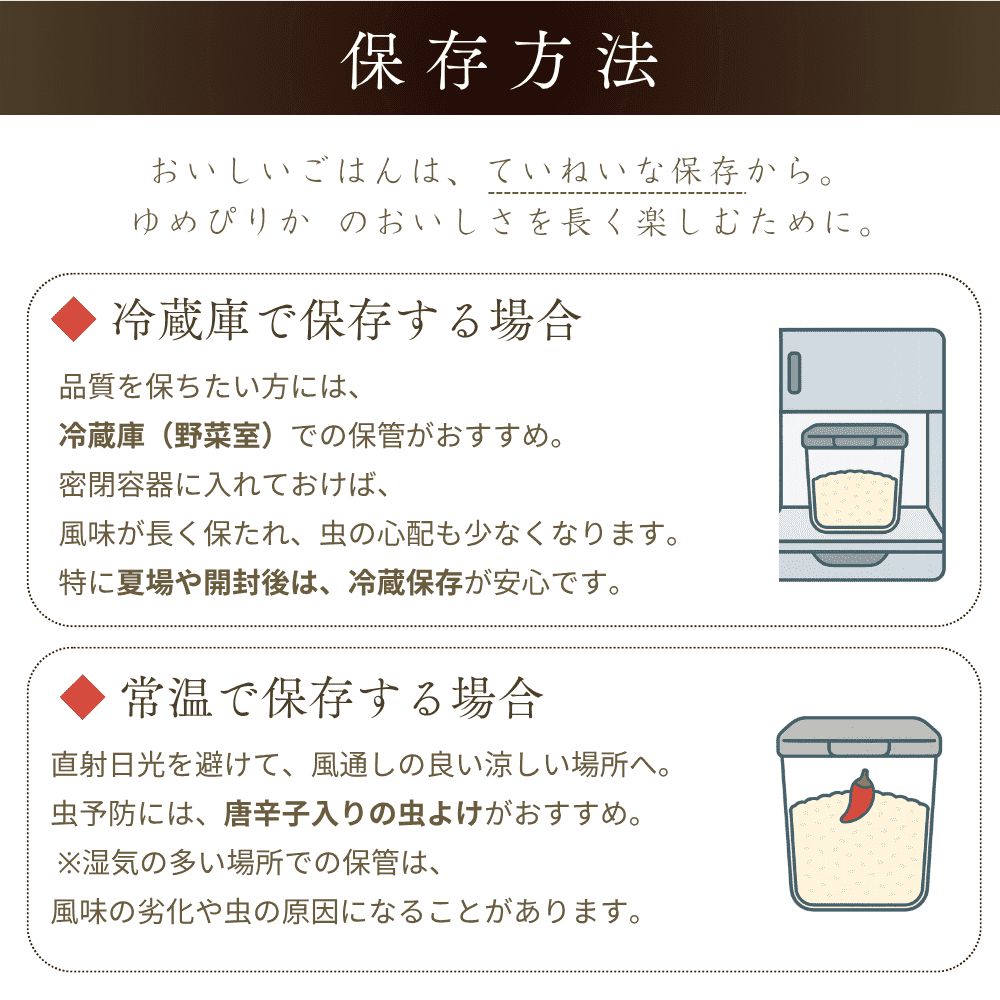 保存方法

おいしいごはんは、ていねいな保存から。
ゆめぴりか のおいしさを長く楽しむために。

◆ 冷蔵庫で保存する場合

品質を保ちたい方には、
冷蔵庫（野菜室）での保管がおすすめ。
密閉容器に入れておけば、
風味が長く保たれ、虫の心配も少なくなります。
特に夏場や開封後は、冷蔵保存が安心です。

◆ 常温で保存する場合

直射日光を避けて、風通しの良い涼しい場所へ。
虫予防には、唐辛子入りの虫よけがおすすめ。
※湿気の多い場所での保管は、
風味の劣化や虫の原因になることがあります。