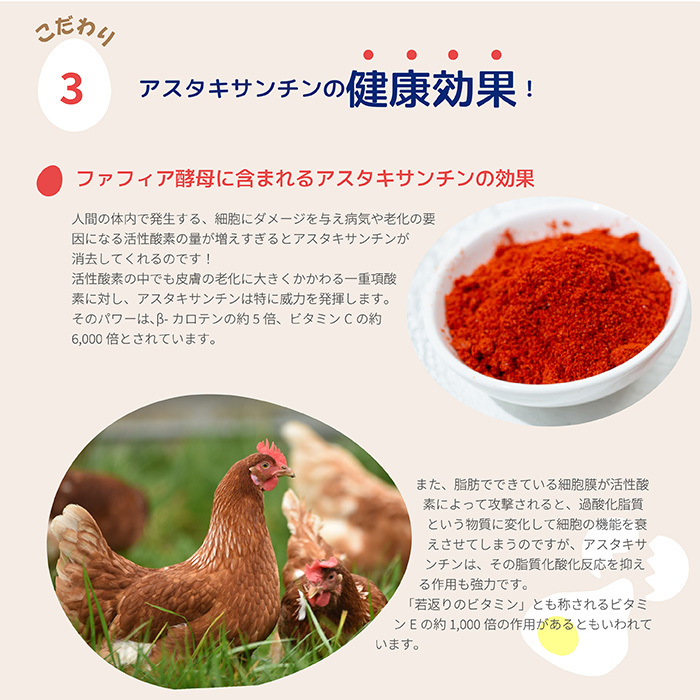 こだわり

3

アスタキサンチンの健康効果！

ファフィア酵母に含まれるアスタキサンチンの効果

人間の体内で発生する、細胞にダメージを与え病気や老化の要因になる活性酸素の量が増えすぎるとアスタキサンチンが消去してくれるのです！
活性酸素の中でも皮膚の老化に大きくかかわる一重項酸素に対し、アスタキサンチンは特に威力を発揮します。
そのパワーは､β- カロテンの約 5 倍、ビタミン C の約 6,000 倍とされています。

また、脂肪でできている細胞膜が活性酸素によって攻撃されると、過酸化脂質という物質に変化して細胞の機能を衰えさせてしまうのですが、アスタキサンチンは、その脂質化酸化反応を抑える作用も強力です。
「若返りのビタミン」とも称されるビタミン E の約 1,000 倍の作用があるともいわれています。