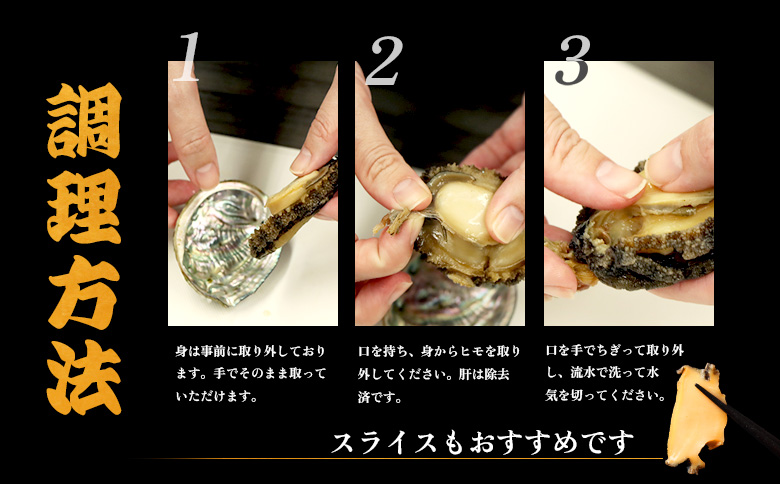 調理方法

1

身は事前に取り外しております。手でそのまま取っていただけます。

2

口を持ち、身からヒモを取り外してください。肝は除去済です。

3

口を手でちぎって取り外し、流水で洗って水気を切ってください。

スライスもおすすめです