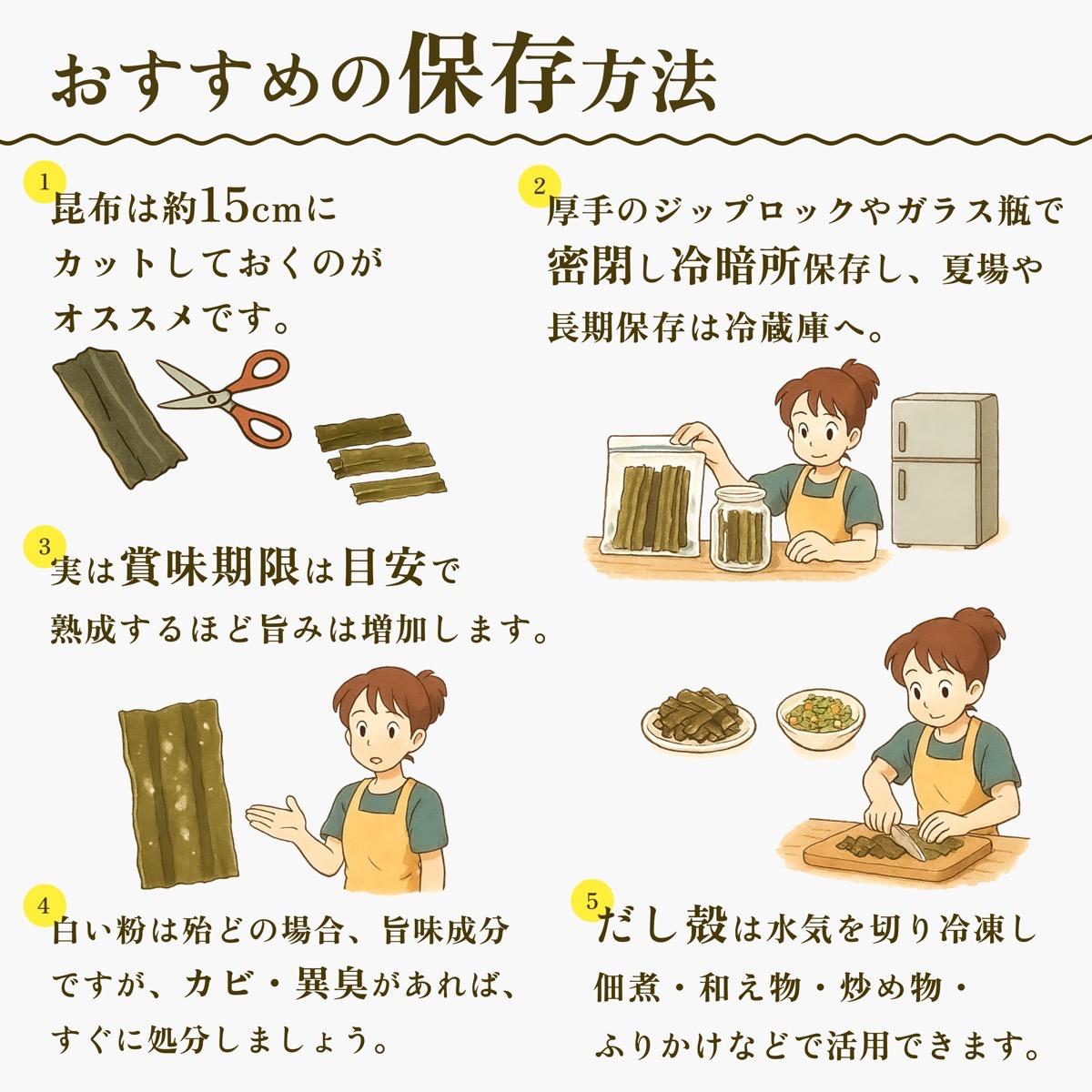 おすすめの保存方法

1
昆布は約15cmにカットしておくのがオススメです。

2
厚手のジップロックやガラス瓶で密閉し冷暗所保存し、夏場や長期保存は冷蔵庫へ。

3
実は賞味期限は目安で熟成するほど旨みは増加します。

4
白い粉は殆どの場合、旨味成分ですが、カビ・異臭があれば、すぐに処分しましょう。

5
だし殻は水気を切り冷凍し佃煮・和え物・炒め物・ふりかけなどで活用できます。