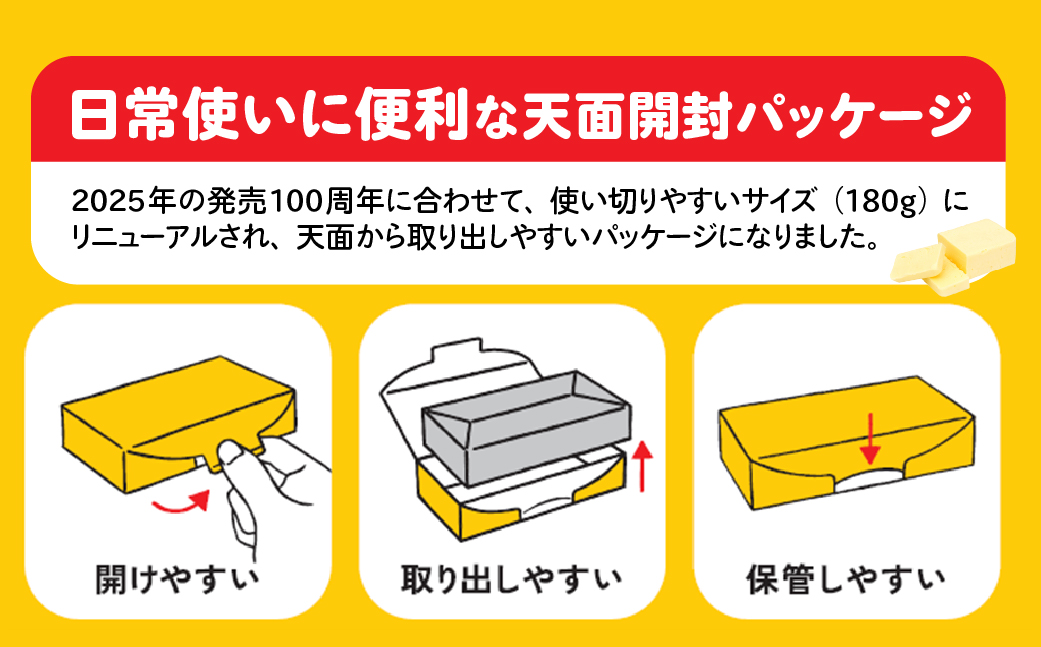 日常使いに便利な天面開封パッケージ

2025年の発売100周年に合わせて、使い切りやすいサイズ（180g）にリニューアルされ、天面から取り出しやすいパッケージになりました。

開けやすい

取り出しやすい

保管しやすい