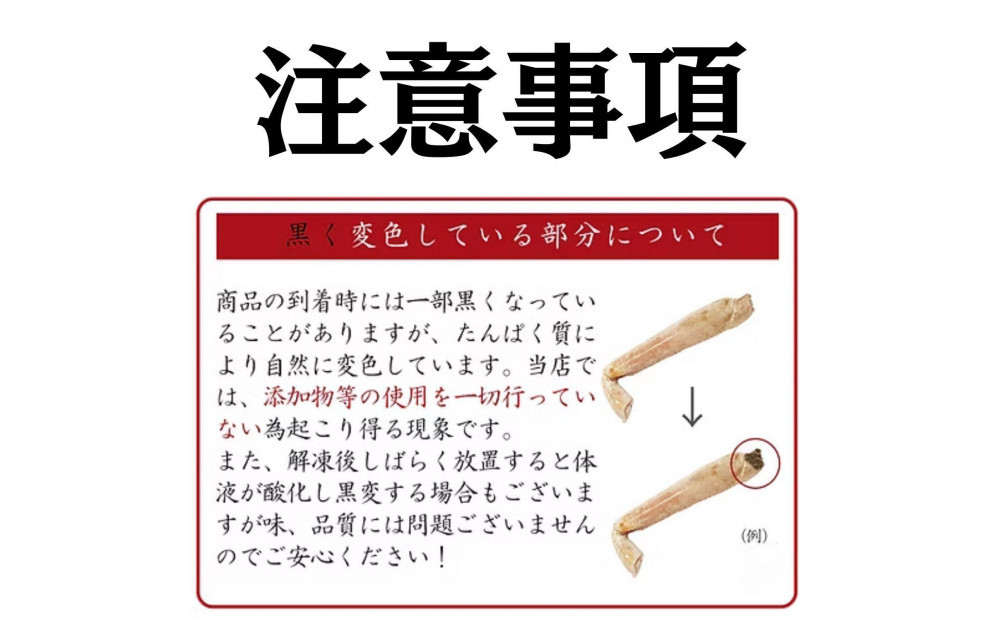 注意事項

黒く変色している部分について

商品の到着時には一部黒くなっていることがありますが、たんぱく質により自然に変色しています。当店では、添加物等の使用を一切行っていない為起こり得る現象です。
また、解凍後しばらく放置すると体液が酸化し黒変する場合もございますが味、品質には問題ございませんのでご安心ください！

↓

(例)