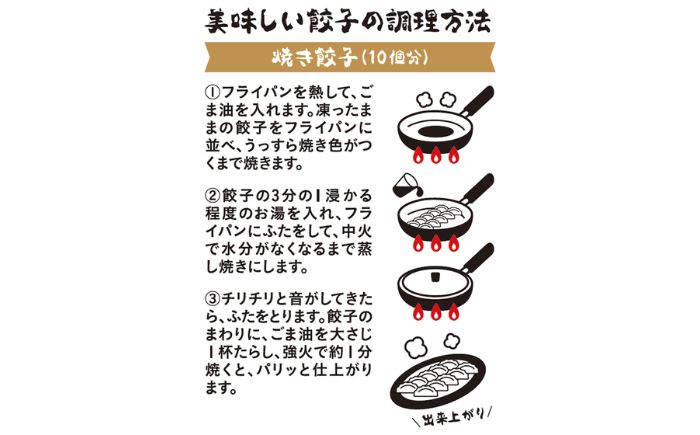 美味しい餃子の調理方法

焼き餃子(10個分)

①フライパンを熱して、ごま油を入れます。凍ったままの餃子をフライパンに並べ、うっすら焼き色がつくまで焼きます。

②餃子の3分の1浸かる程度のお湯を入れ、フライパンにふたをして、中火で水分がなくなるまで蒸し焼きにします。

③チリチリと音がしてきたら、ふたをとります。餃子のまわりに、ごま油を大さじ1杯たらし、強火で約1分焼くと、パリッと仕上がります。

出来上がり