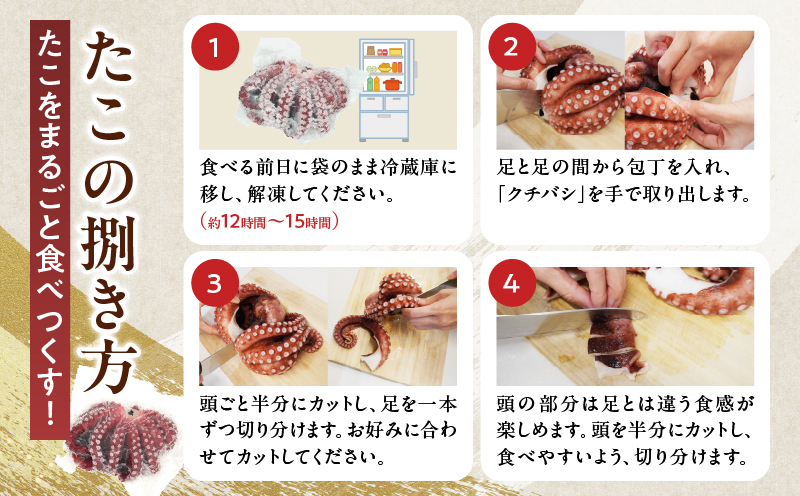 たこをまるごと食べつくす！

たこの捌き方

1

食べる前日に袋のまま冷蔵庫に移し、解凍してください。
（約12時間〜15時間）

2

足と足の間から包丁を入れ、「クチバシ」を手で取り出します。

3

頭ごと半分にカットし、足を一本ずつ切り分けます。お好みに合わせてカットしてください。

4

頭の部分は足とは違う食感が楽しめます。頭を半分にカットし、食べやすいよう、切り分けます。