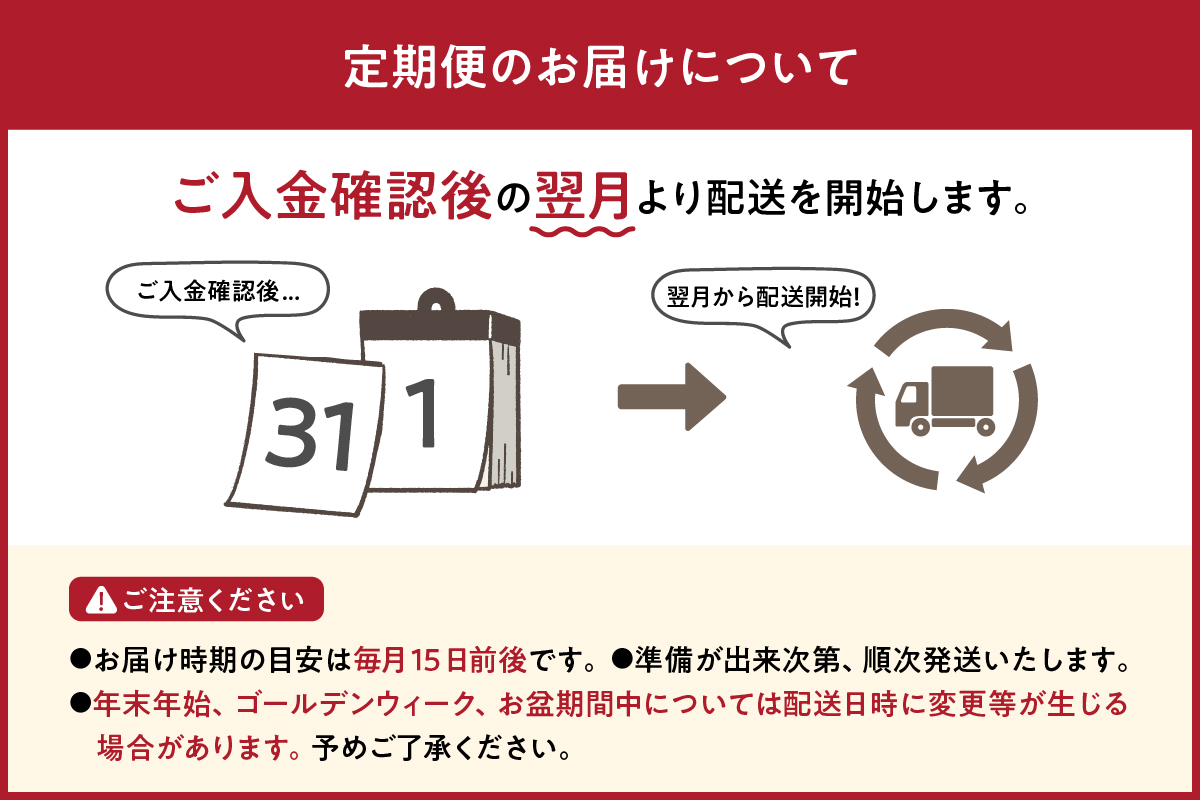 定期便のお届けについて

ご入金確認後の翌月より配送を開始します。

ご入金確認後...

31 1

翌月から配送開始!

ご注意ください

●お届け時期の目安は毎月15日前後です。●準備が出来次第、順次発送いたします。
●年末年始、ゴールデンウィーク、お盆期間中については配送日時に変更等が生じる場合があります。予めご了承ください。