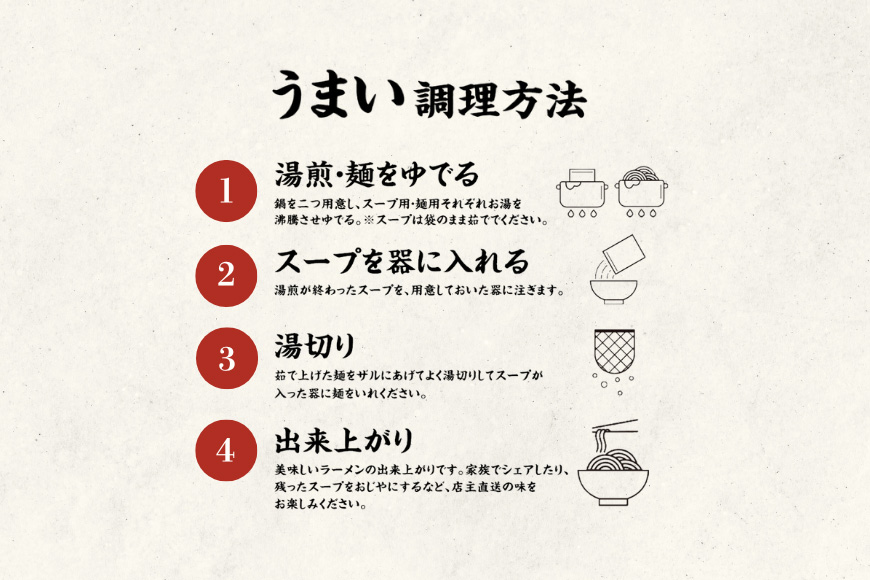 うまい調理方法

1
湯煎・麺をゆでる
鍋を二つ用意し、スープ用・麺用それぞれお湯を沸騰させゆでる。※スープは袋のまま茹でてください。

2
スープを器に入れる
湯煎が終わったスープを、用意しておいた器に注ぎます。

3
湯切り
茹で上げた麺をザルにあげてよく湯切りしてスープが入った器に麺をいれください。

4
出来上がり
美味しいラーメンの出来上がりです。家族でシェアしたり、残ったスープをおじやにするなど、店主直送の味をお楽しみください。