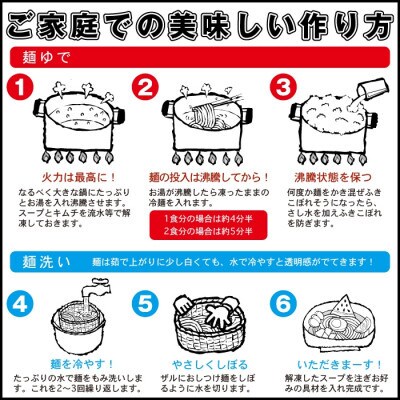 ご家庭での美味しい作り方

麺ゆで

1
火力は最高に！
なるべく大きな鍋にたっぷりとお湯を入れ沸騰させます。スープとキムチを流水等で解凍しておきます。

2
麺の投入は沸騰してから！
お湯が沸騰したら凍ったままの冷麺を入れます。
1食分の場合は約4分半
2食分の場合は約5分半

3
沸騰状態を保つ
何度か麺をかき混ぜふきこぼれそうになったら、さし水を加えふきこぼれを防ぎます。

麺洗い　麺は茹で上がりに少し白くても、水で冷やすと透明感がでてきます！

4
麺を冷やす！
たっぷりの水で麺をもみ洗いします。これを2～3回繰り返します。

5
やさしくしぼる
ザルにおしつけ麺をしぼるように水を切ります。

6
いただきまーす！
解凍したスープを注ぎお好みの具材を入れ完成です。