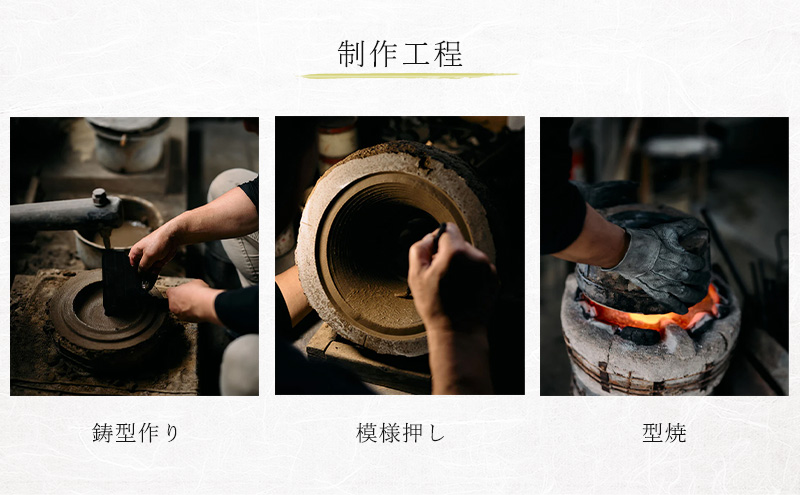 制作工程

鋳型作り

模様押し

型焼