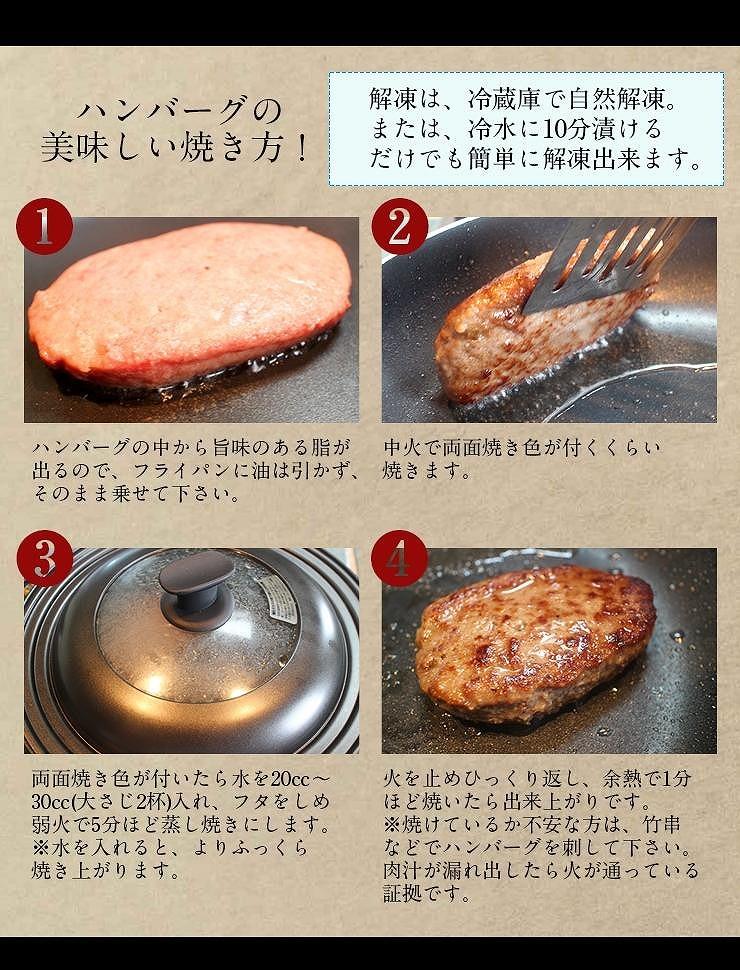 ハンバーグの
美味しい焼き方！

解凍は、冷蔵庫で自然解凍。
または、冷水に10分漬ける
だけでも簡単に解凍出来ます。

1

ハンバーグの中から旨味のある脂が出るので、フライパンに油は引かず、そのまま乗せて下さい。

2

中火で両面焼き色が付くくらい焼きます。

3

両面焼き色が付いたら水を20cc～30cc(大さじ2杯)入れ、フタをしめ弱火で5分ほど蒸し焼きにします。
※水を入れると、よりふっくら焼き上がります。

4

火を止めひっくり返し、余熱で1分ほど焼いたら出来上がりです。
※焼けているか不安な方は、竹串などでハンバーグを刺して下さい。肉汁が漏れ出したら火が通っている証拠です。