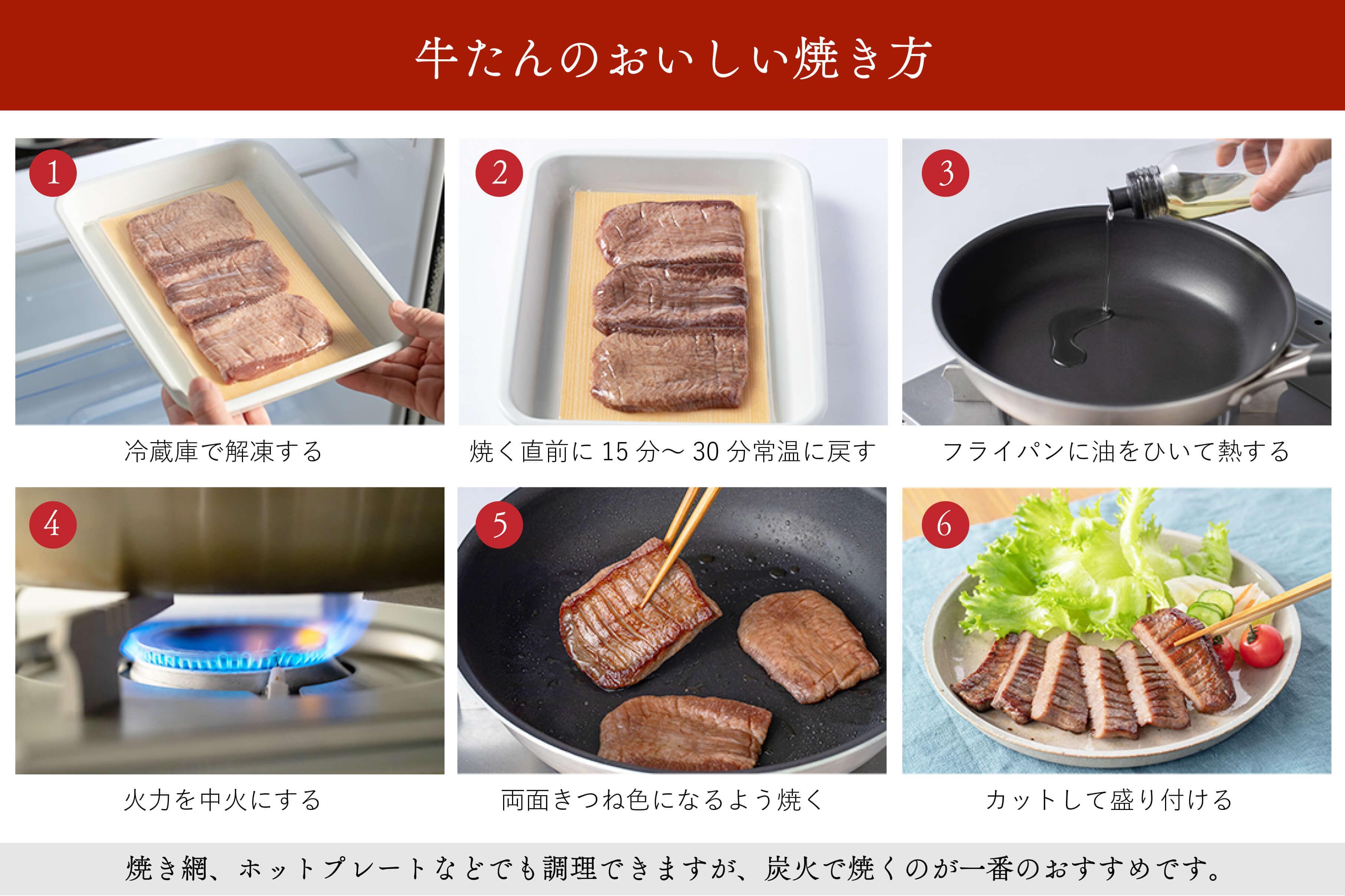 牛たんのおいしい焼き方

1
冷蔵庫で解凍する

2
焼く直前に 15 分～ 30 分常温に戻す

3
フライパンに油をひいて熱する

4
火力を中火にする

5
両面きつね色になるよう焼く

6
カットして盛り付ける

焼き網、ホットプレートなどでも調理できますが、炭火で焼くのが一番のおすすめです。