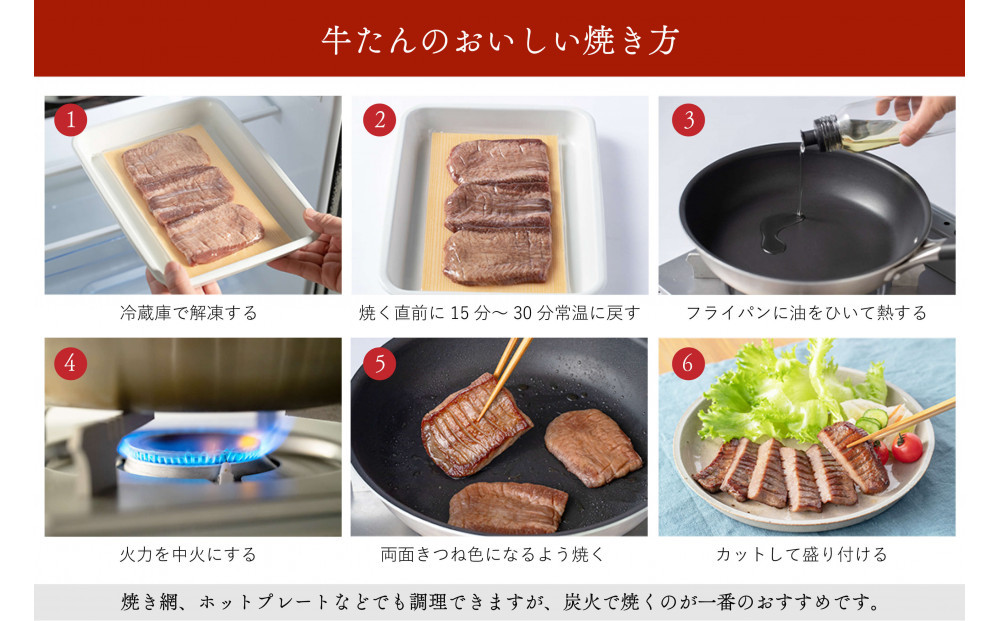 牛たんのおいしい焼き方

1
冷蔵庫で解凍する

2
焼く直前に 15 分〜 30 分常温に戻す

3
フライパンに油をひいて熱する

4
火力を中火にする

5
両面きつね色になるよう焼く

6
カットして盛り付ける

焼き網、ホットプレートなどでも調理できますが、炭火で焼くのが一番のおすすめです。