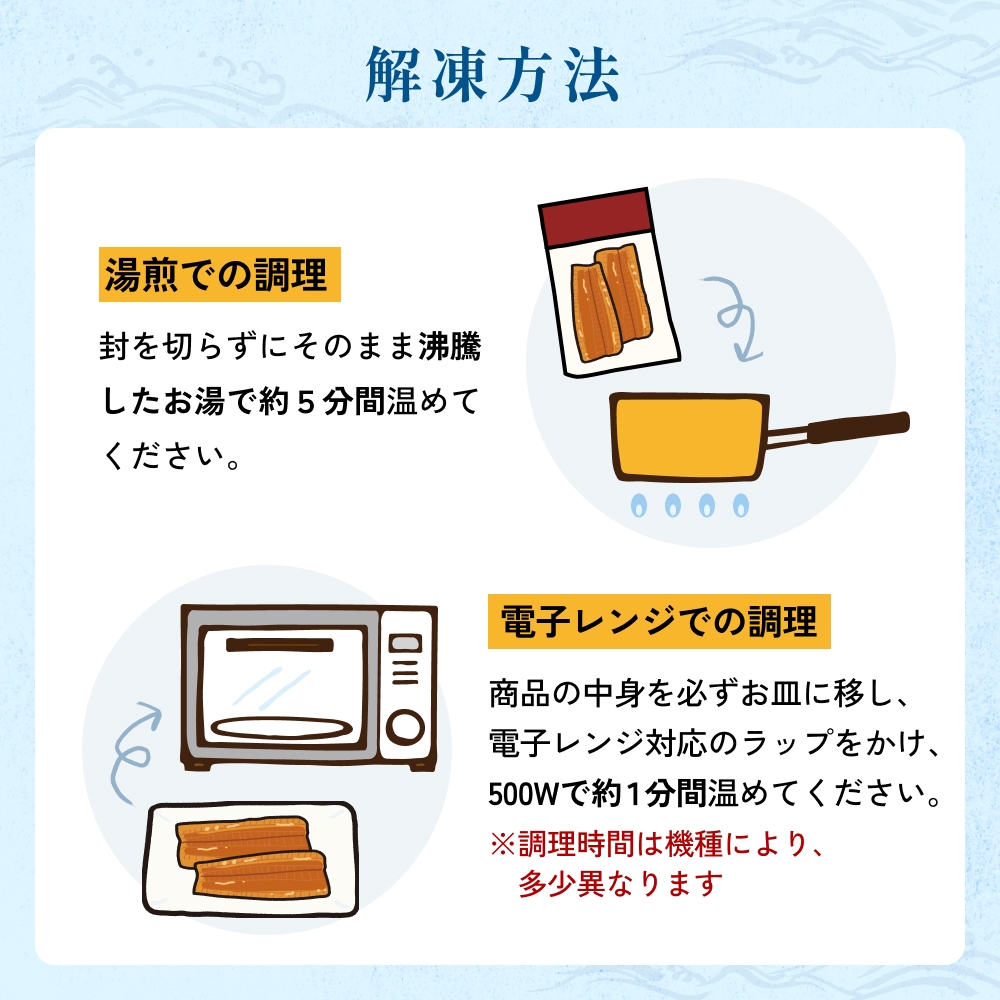 解凍方法

湯煎での調理

封を切らずにそのまま沸騰したお湯で約５分間温めてください。

電子レンジでの調理

商品の中身を必ずお皿に移し、電子レンジ対応のラップをかけ、500Wで約1分間温めてください。

※調理時間は機種により、多少異なります