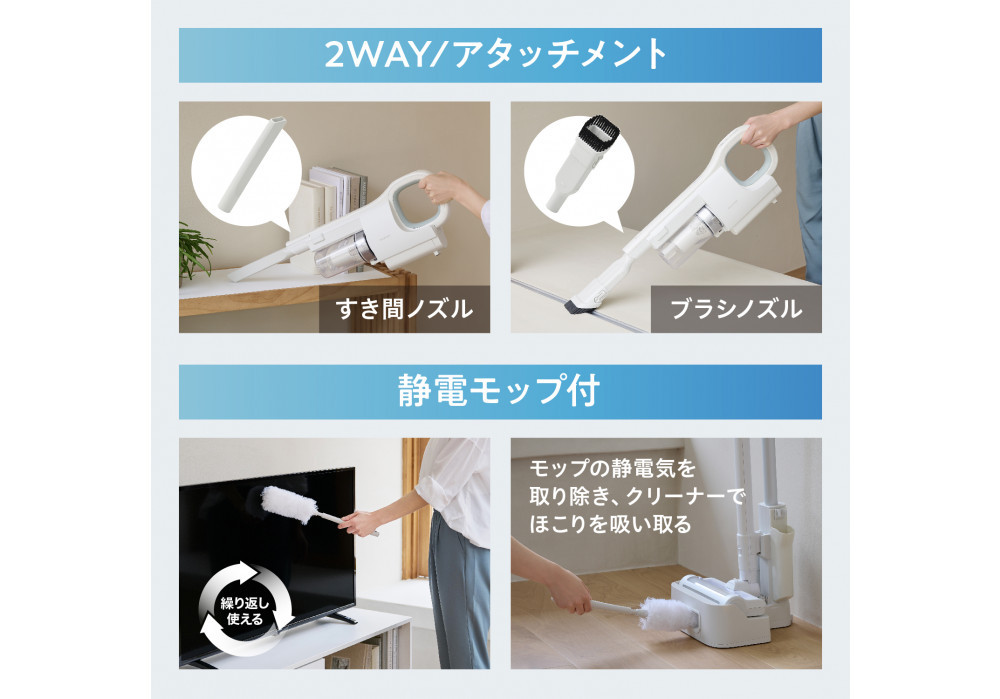 2WAY/アタッチメント

すき間ノズル

ブラシノズル

静電モップ付

繰り返し使える

モップの静電気を取り除き、クリーナーでほこりを吸い取る