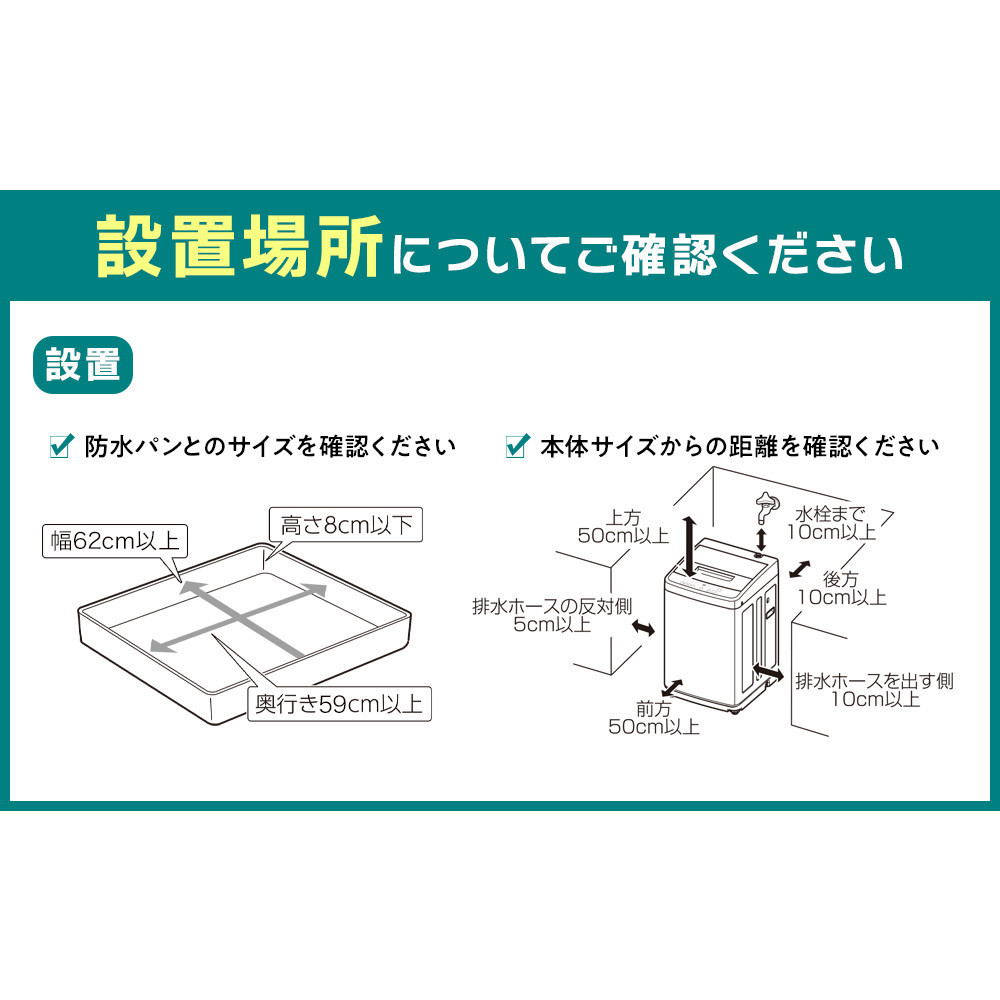 設置場所についてご確認ください

設置

防水パンとのサイズを確認ください

幅62cm以上
高さ8cm以下
奥行き59cm以上

本体サイズからの距離を確認ください

上方
50cm以上
水栓まで
10cm以上
後方
10cm以上
排水ホースの反対側
5cm以上
排水ホースを出す側
10cm以上
前方
50cm以上