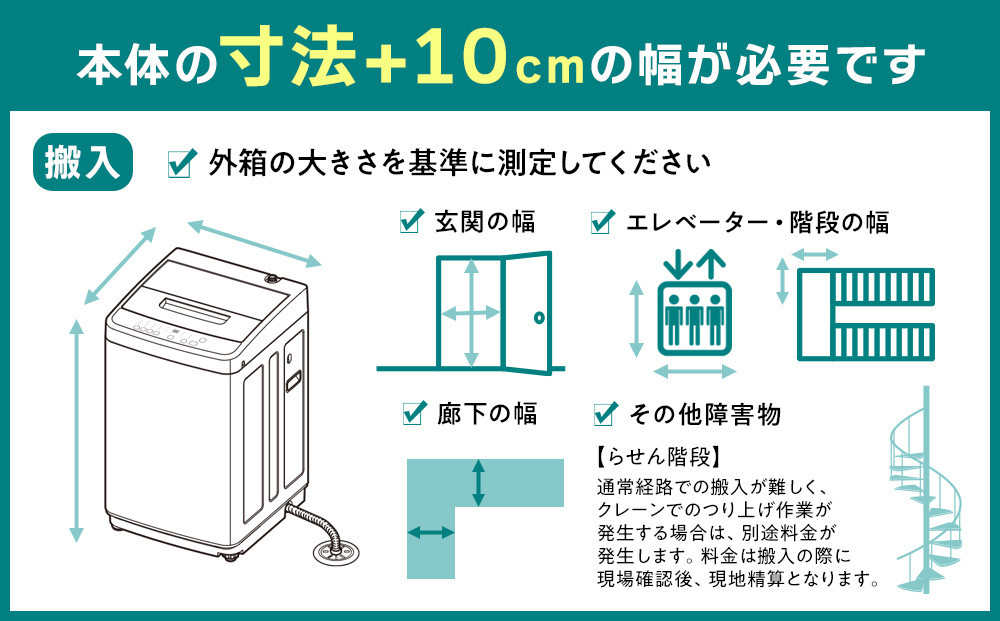 本体の寸法+10cmの幅が必要です

搬入

外箱の大きさを基準に測定してください

玄関の幅

エレベーター・階段の幅

廊下の幅

その他障害物

【らせん階段】
通常経路での搬入が難しく、クレーンでのつり上げ作業が発生する場合は、別途料金が発生します。料金は搬入の際に現場確認後、現地精算となります。