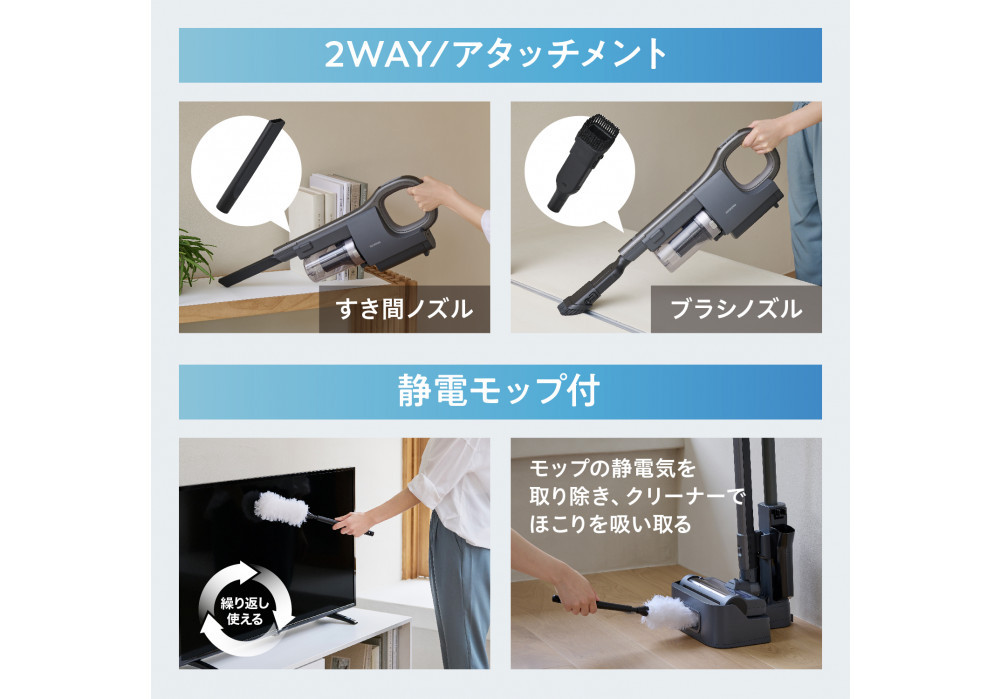 2WAY/アタッチメント

すき間ノズル

ブラシノズル

静電モップ付

繰り返し使える

モップの静電気を取り除き、クリーナーでほこりを吸い取る