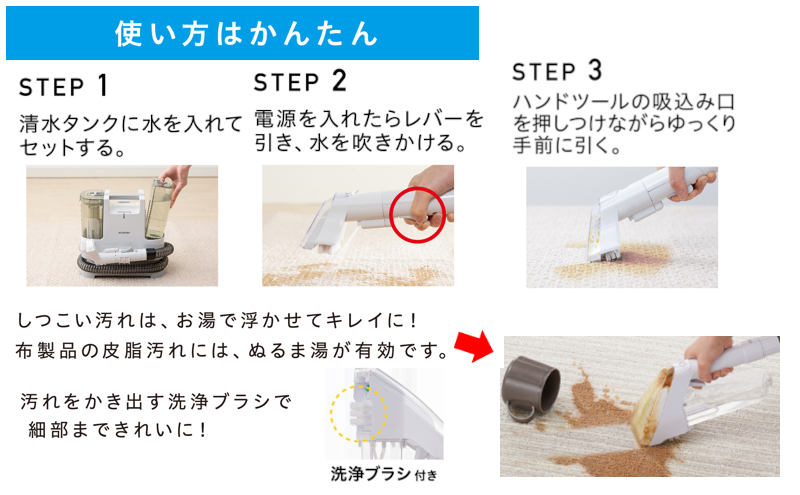 使い方はかんたん

STEP 1
清水タンクに水を入れてセットする。

STEP 2
電源を入れたらレバーを引き、水を吹きかける。

STEP 3
ハンドツールの吸込み口を押しつけながらゆっくり手前に引く。

しつこい汚れは、お湯で浮かせてキレイに！
布製品の皮脂汚れには、ぬるま湯が有効です。

汚れをかき出す洗浄ブラシで細部まできれいに！

洗浄ブラシ付き