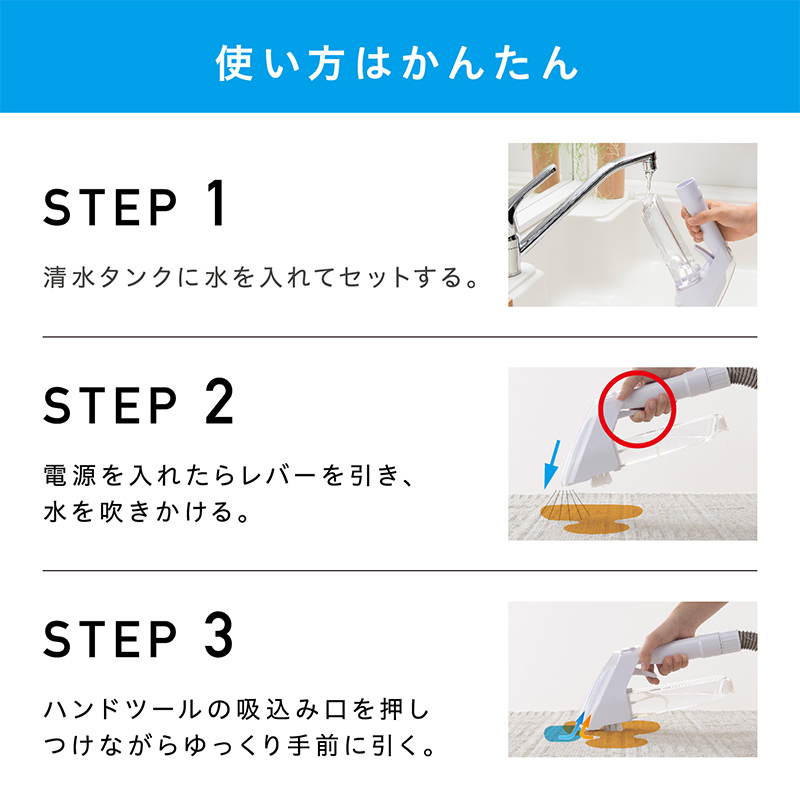 使い方はかんたん

STEP 1

清水タンクに水を入れてセットする。

STEP 2

電源を入れたらレバーを引き、水を吹きかける。

STEP 3

ハンドツールの吸込み口を押しつけながらゆっくり手前に引く。