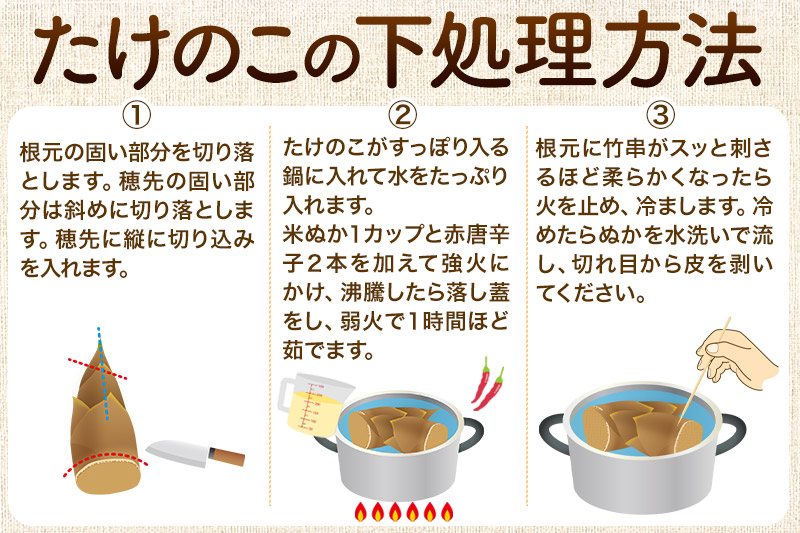 たけのこの下処理方法

①
根元の固い部分を切り落とします。穂先の固い部分は斜めに切り落とします。穂先に縦に切り込みを入れます。

②
たけのこがすっぽり入る鍋に入れて水をたっぷり入れます。
米ぬか1カップと赤唐辛子２本を加えて強火にかけ、沸騰したら落し蓋をし、弱火で1時間ほど茹でます。

③
根元に竹串がスッと刺さるほど柔らかくなったら火を止め、冷まします。冷めたらぬかを水洗いで流し、切れ目から皮を剥いてください。