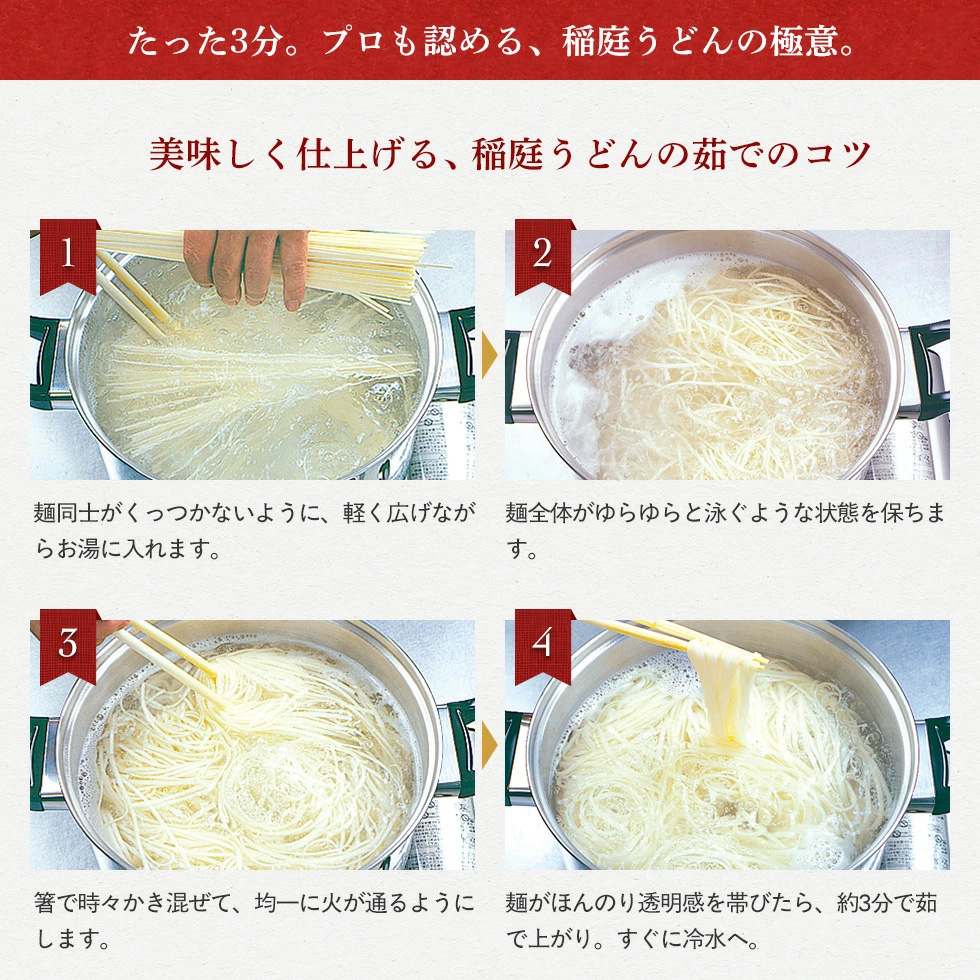 たった3分。プロも認める、稲庭うどんの極意。

美味しく仕上げる、稲庭うどんの茹でのコツ

1

麺同士がくっつかないように、軽く広げながらお湯に入れます。

2

麺全体がゆらゆらと泳ぐような状態を保ちます。

3

箸で時々かき混ぜて、均一に火が通るようにします。

4

麺がほんのり透明感を帯びたら、約3分で茹で上がり。すぐに冷水へ。