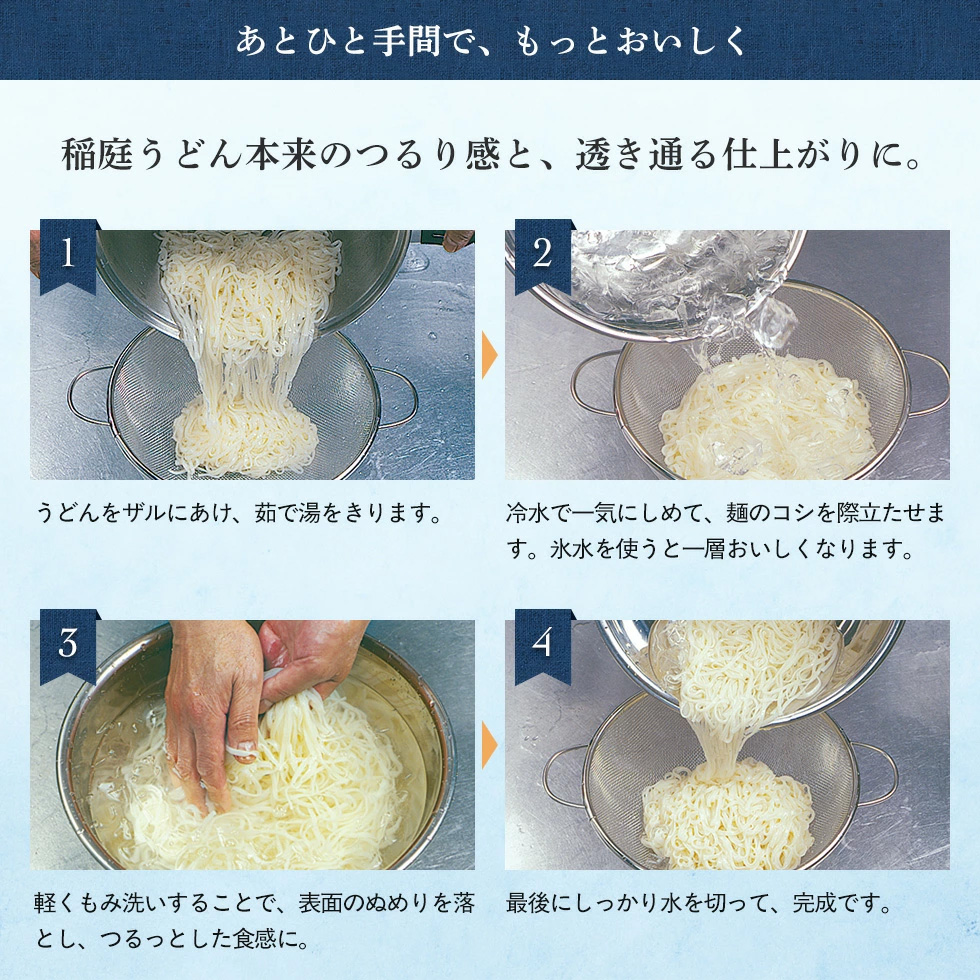 あとひと手間で、もっとおいしく

稲庭うどん本来のつるり感と、透き通る仕上がりに。

1

うどんをザルにあけ、茹で湯をきります。

2

冷水で一気にしめて、麺のコシを際立たせます。氷水を使うと一層おいしくなります。

3

軽くもみ洗いすることで、表面のぬめりを落とし、つるっとした食感に。

4

最後にしっかり水を切って、完成です。