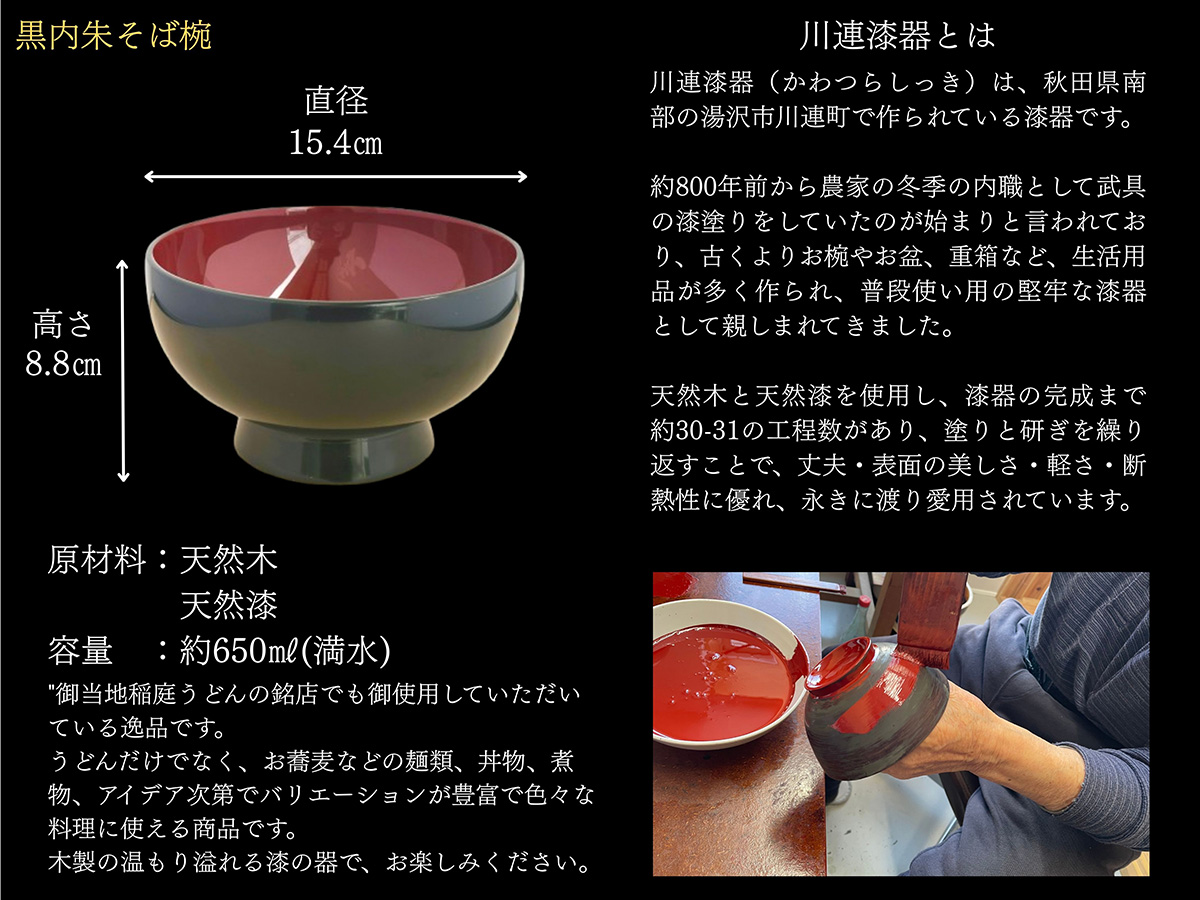 黒内朱そば椀

直径
15.4㎝

高さ
8.8㎝

原材料：天然木
天然漆
容量　：約650㎖(満水)

"御当地稲庭うどんの銘店でも御使用していただいている逸品です。
うどんだけでなく、お蕎麦などの麺類、丼物、煮物、アイデア次第でバリエーションが豊富で色々な料理に使える商品です。
木製の温もり溢れる漆の器で、お楽しみください。

川連漆器とは

川連漆器（かわつらしっき）は、秋田県南部の湯沢市川連町で作られている漆器です。

約800年前から農家の冬季の内職として武具の漆塗りをしていたのが始まりと言われており、古くよりお椀やお盆、重箱など、生活用品が多く作られ、普段使い用の堅牢な漆器として親しまれてきました。

天然木と天然漆を使用し、漆器の完成まで約30-31の工程数があり、塗りと研ぎを繰り返すことで、丈夫・表面の美しさ・軽さ・断熱性に優れ、永きに渡り愛用されています。