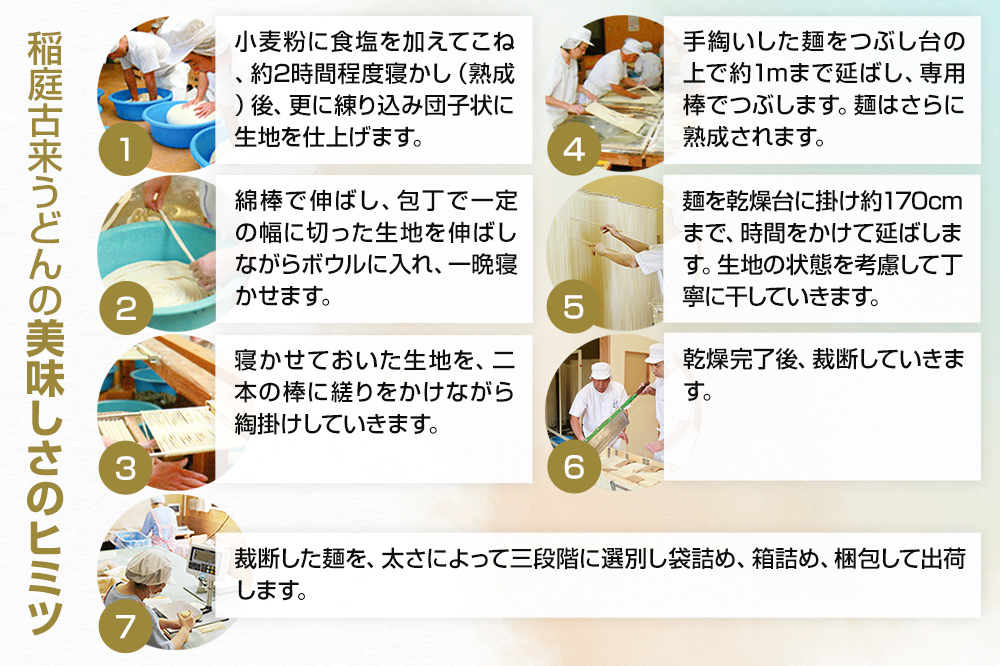 稲庭古来うどんの美味しさのヒミツ

1
小麦粉に食塩を加えてこね、約2時間程度寝かし（熟成）後、更に練り込み団子状に生地を仕上げます。

2
綿棒で伸ばし、包丁で一定の幅に切った生地を伸ばしながらボウルに入れ、一晩寝かせます。

3
寝かせておいた生地を、二本の棒に縒りをかけながら綯掛けしていきます。

4
手綯いした麺をつぶし台の上で約1mまで延ばし、専用棒でつぶします。麺はさらに熟成されます。

5
麺を乾燥台に掛け約170cmまで、時間をかけて延ばします。生地の状態を考慮して丁寧に干していきます。

6
乾燥完了後、裁断していきます。

7
裁断した麺を、太さによって三段階に選別し袋詰め、箱詰め、梱包して出荷します。