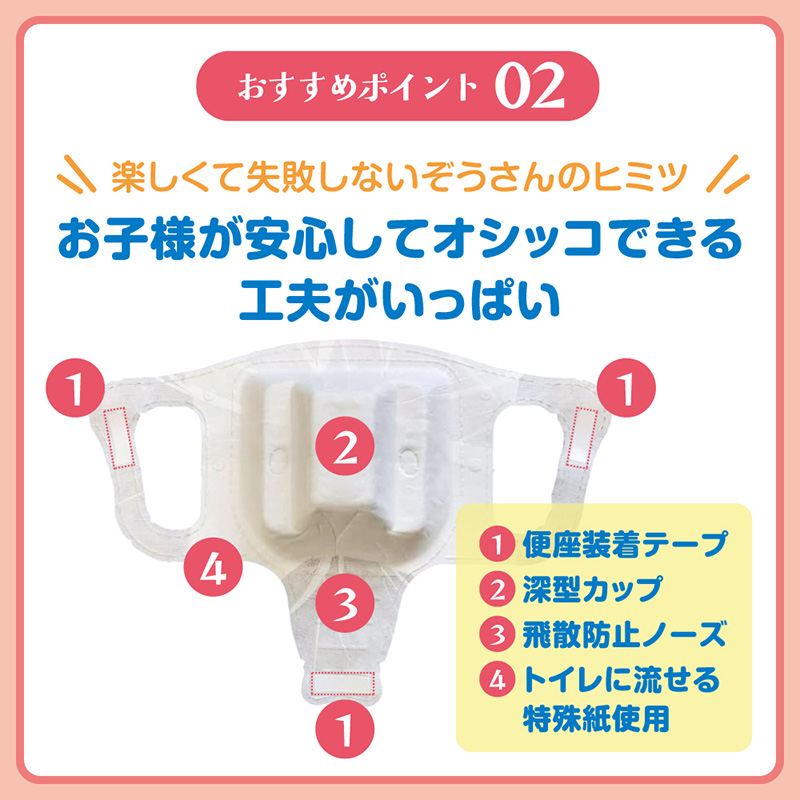 おすすめポイント 02

楽しくて失敗しないぞうさんのヒミツ

お子様が安心してオシッコできる工夫がいっぱい

1

1

2

4

3

1

1 便座装着テープ
2 深型カップ
3 飛散防止ノーズ
4 トイレに流せる特殊紙使用