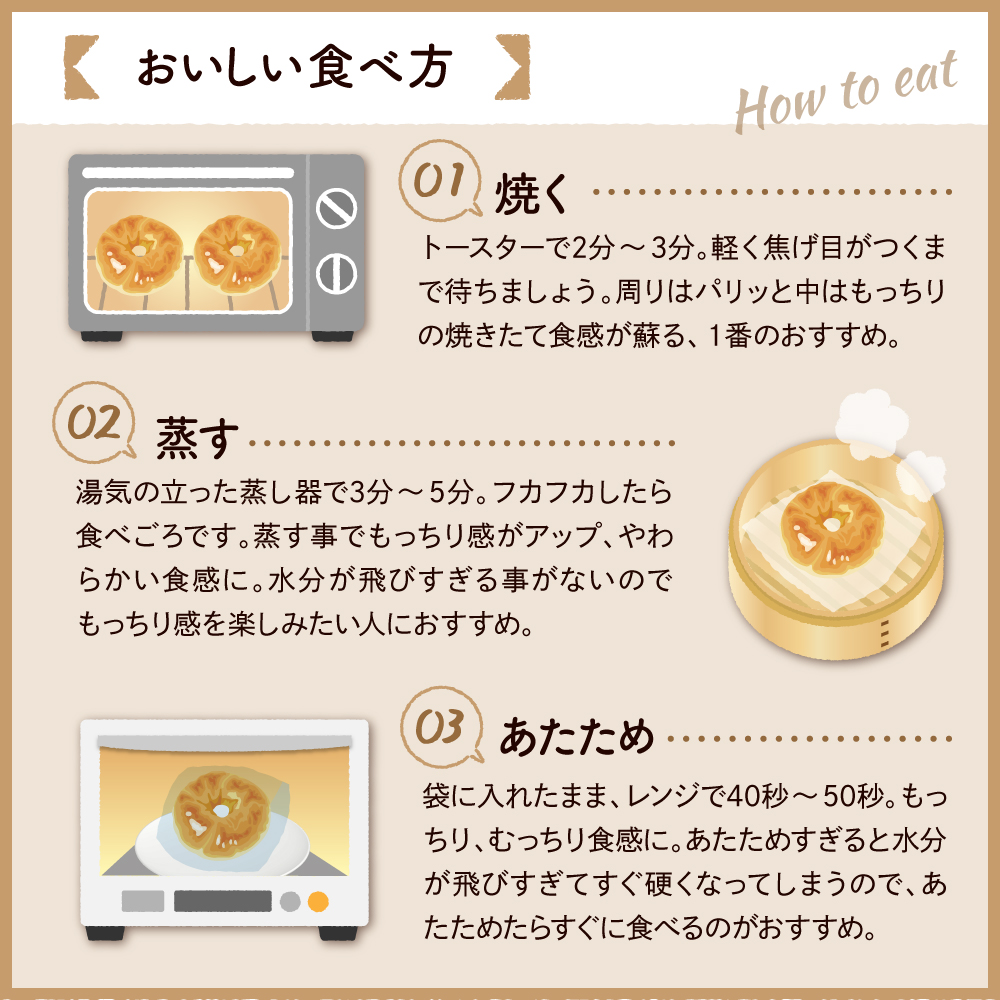 おいしい食べ方

How to eat

01 焼く

トースターで2分～3分。軽く焦げ目がつくまで待ちましょう。周りはパリッと中はもっちりの焼きたて食感が蘇る、1番のおすすめ。

02 蒸す

湯気の立った蒸し器で3分～5分。フカフカしたら食べごろです。蒸す事でもっちり感がアップ、やわらかい食感に。水分が飛びすぎる事がないのでもっちり感を楽しみたい人におすすめ。

03 あたため

袋に入れたまま、レンジで40秒～50秒。もっちり、むっちり食感に。あたためすぎると水分が飛びすぎてすぐ硬くなってしまうので、あたためたらすぐに食べるのがおすすめ。