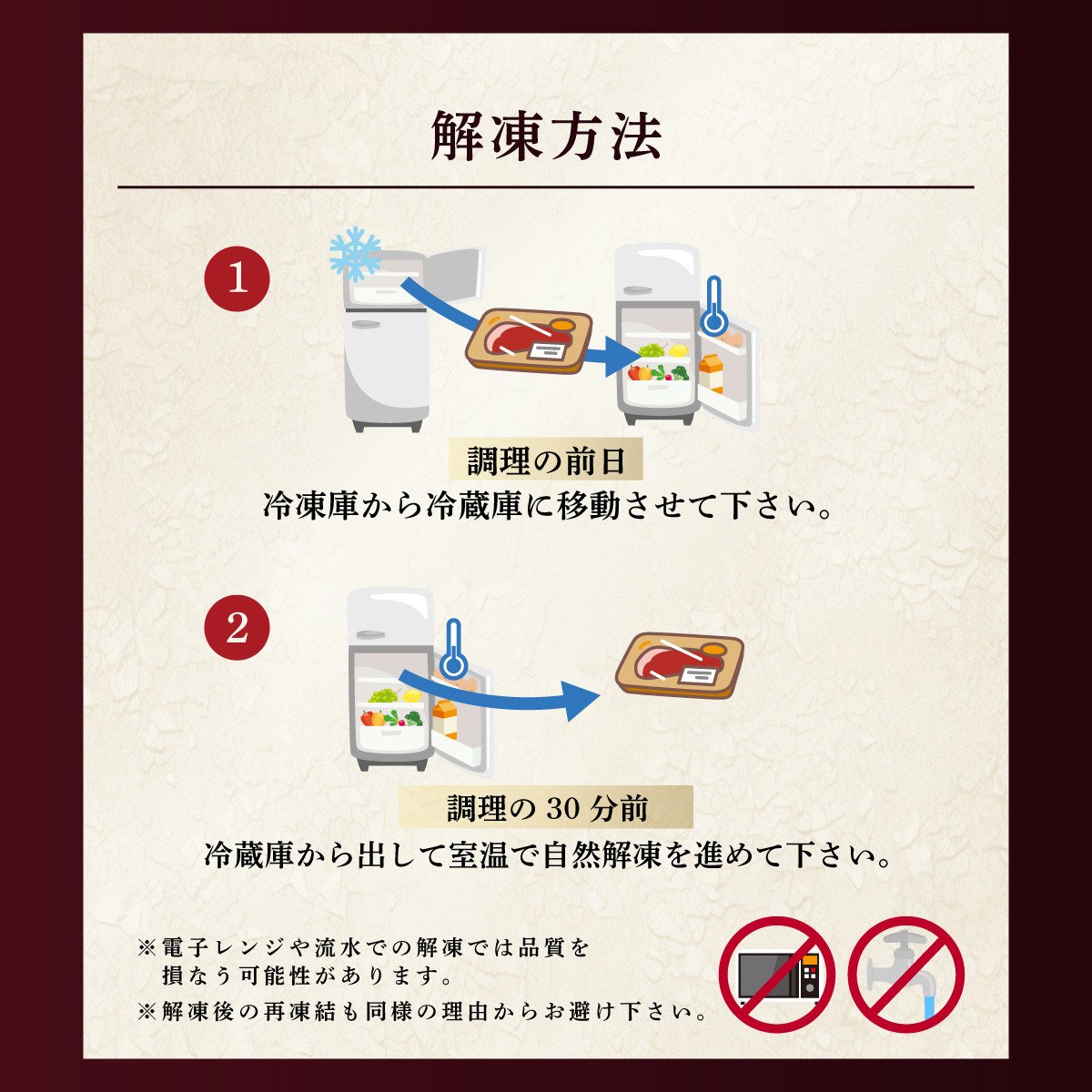 解凍方法

1

調理の前日
冷凍庫から冷蔵庫に移動させて下さい。

2

調理の 30 分前
冷蔵庫から出して室温で自然解凍を進めて下さい。

※電子レンジや流水での解凍では品質を損なう可能性があります。
※解凍後の再凍結も同様の理由からお避け下さい。