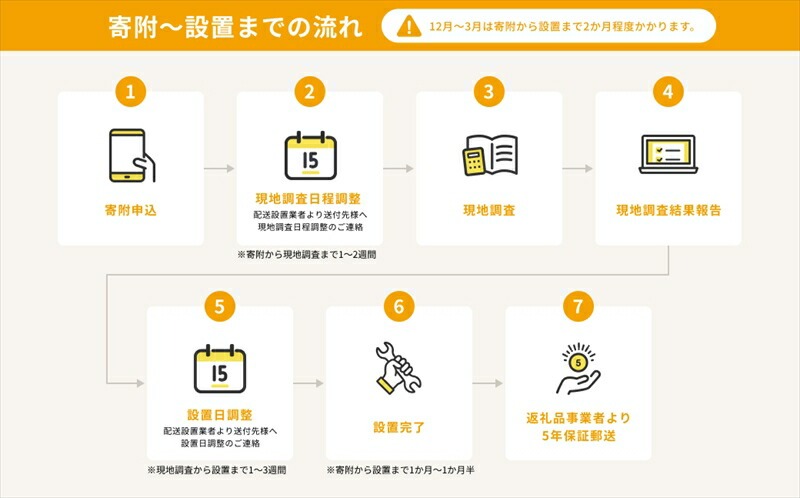 寄附〜設置までの流れ

12月〜3月は寄附から設置まで2か月程度かかります。

1
寄附申込

2
15
現地調査日程調整
配送設置業者より送付先様へ現地調査日程調整のご連絡
※寄附から現地調査まで1〜2週間

3
現地調査

4
現地調査結果報告

5
15
設置日調整
配送設置業者より送付先様へ設置日調整のご連絡
※現地調査から設置まで1〜3週間

6
設置完了
※寄附から設置まで1か月〜1か月半

7
5
返礼品事業者より5年保証郵送