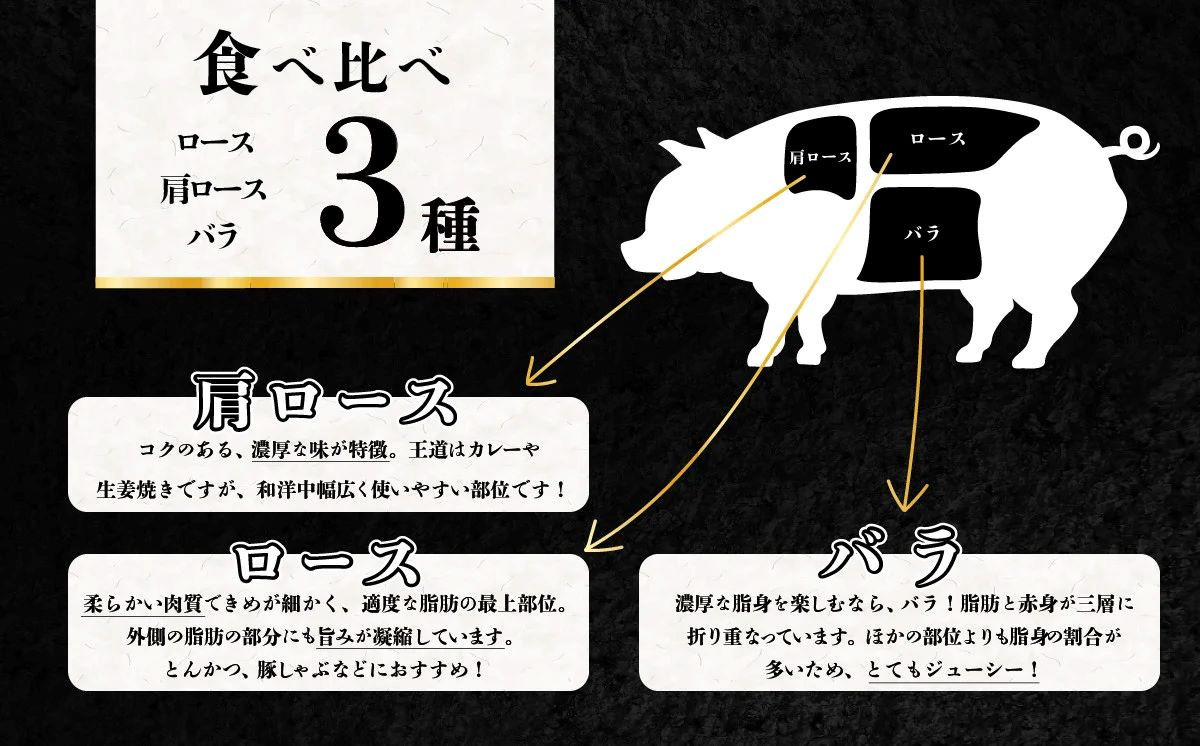 食べ比べ

ロース
肩ロース
バラ

3種

肩ロース
ロース
バラ

肩ロース

コクのある、濃厚な味が特徴。王道はカレーや生姜焼きですが、和洋中幅広く使いやすい部位です！

ロース

柔らかい肉質できめが細かく、適度な脂肪の最上部位。外側の脂肪の部分にも旨みが凝縮しています。とんかつ、豚しゃぶなどにおすすめ！

バラ

濃厚な脂身を楽しむなら、バラ！脂肪と赤身が三層に折り重なっています。ほかの部位よりも脂身の割合が多いため、とてもジューシー！