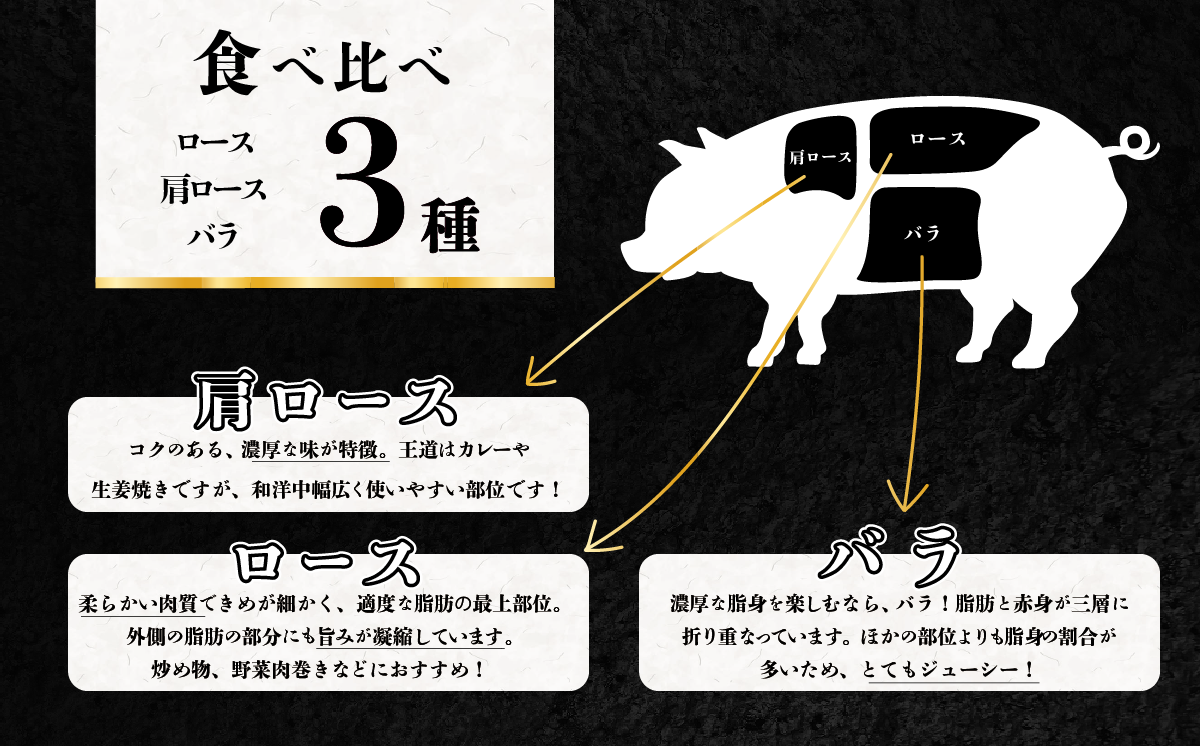 食べ比べ

ロース
肩ロース
バラ

3種

肩ロース

ロース

バラ

肩ロース

コクのある、濃厚な味が特徴。王道はカレーや生姜焼きですが、和洋中幅広く使いやすい部位です！

ロース

柔らかい肉質できめが細かく、適度な脂肪の最上部位。外側の脂肪の部分にも旨みが凝縮しています。炒め物、野菜肉巻きなどにおすすめ！

バラ

濃厚な脂身を楽しむなら、バラ！脂肪と赤身が三層に折り重なっています。ほかの部位よりも脂身の割合が多いため、とてもジューシー！