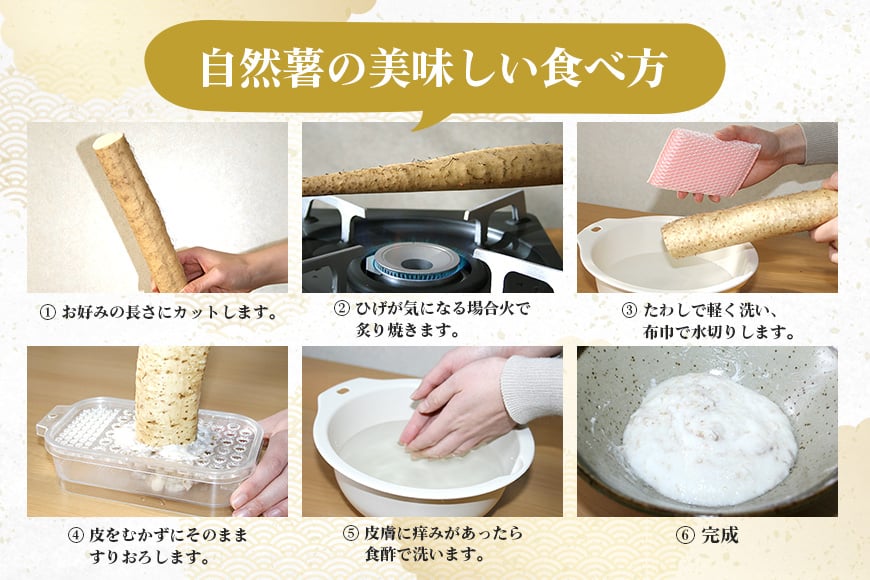 自然薯の美味しい食べ方

① お好みの長さにカットします。

② ひげが気になる場合火で炙り焼きます。

③ たわしで軽く洗い、布巾で水切りします。

④ 皮をむかずにそのまますりおろします。

⑤ 皮膚に痒みがあったら食酢で洗います。

⑥ 完成