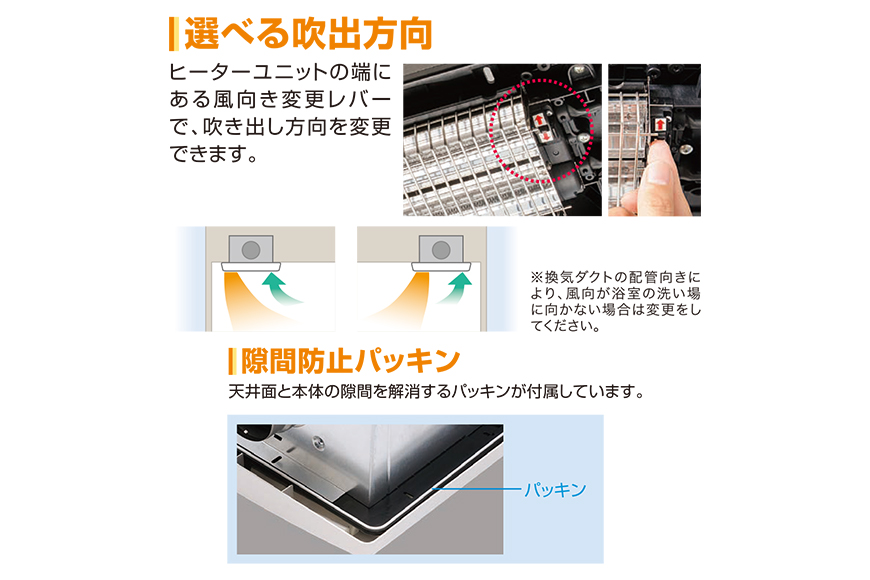 選べる吹出方向

ヒーターユニットの端にある風向き変更レバーで、吹き出し方向を変更できます。

※換気ダクトの配管向きにより、風向が浴室の洗い場に向かない場合は変更をしてください。

隙間防止パッキン

天井面と本体の隙間を解消するパッキンが付属しています。

パッキン