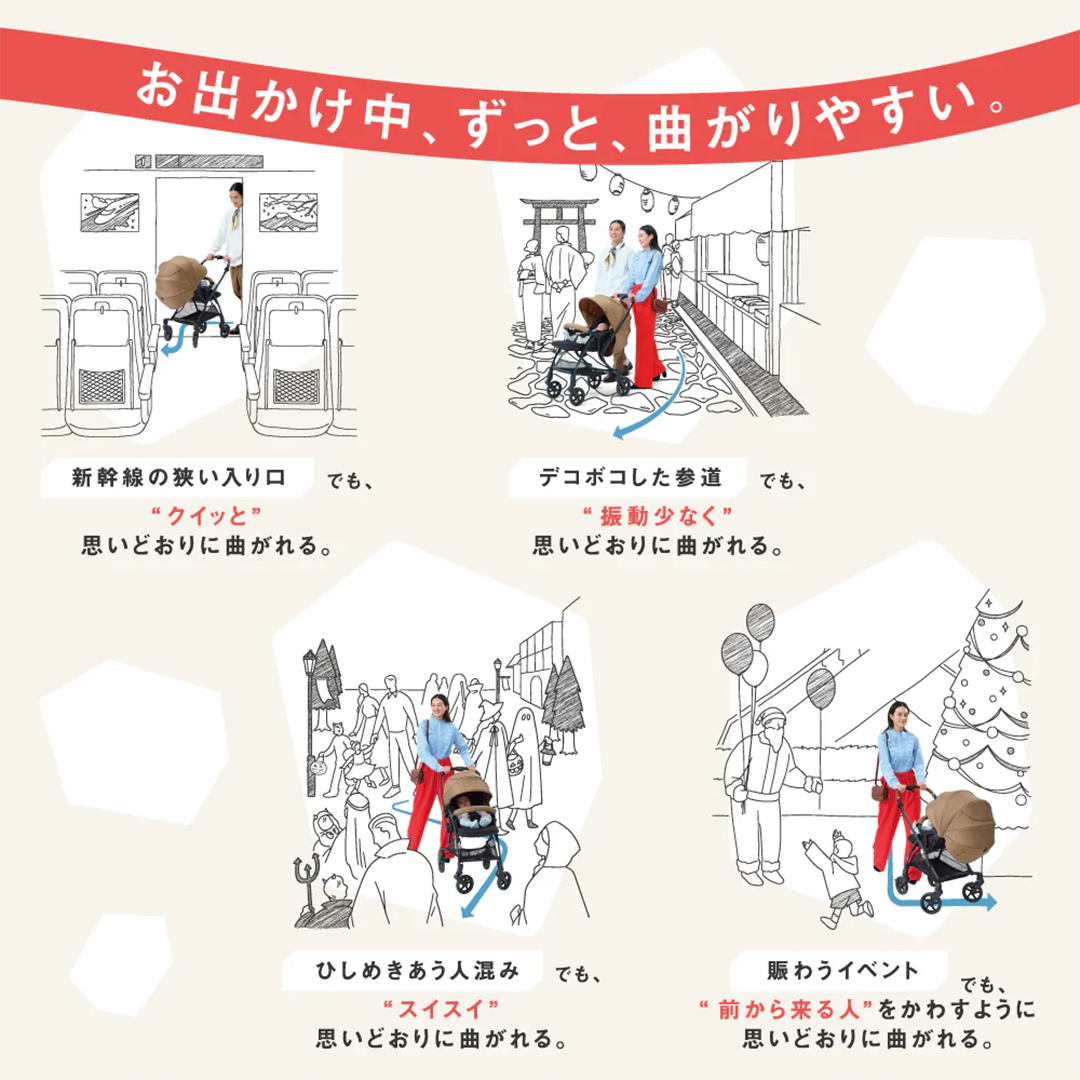 お出かけ中、ずっと、曲がりやすい。

新幹線の狭い入り口 でも、
“クイッと”
思いどおりに曲がれる。

デコボコした参道 でも、
“振動少なく”
思いどおりに曲がれる。

ひしめきあう人混み でも、
“スイスイ”
思いどおりに曲がれる。

賑わうイベント でも、
“前から来る人”をかわすように
思いどおりに曲がれる。