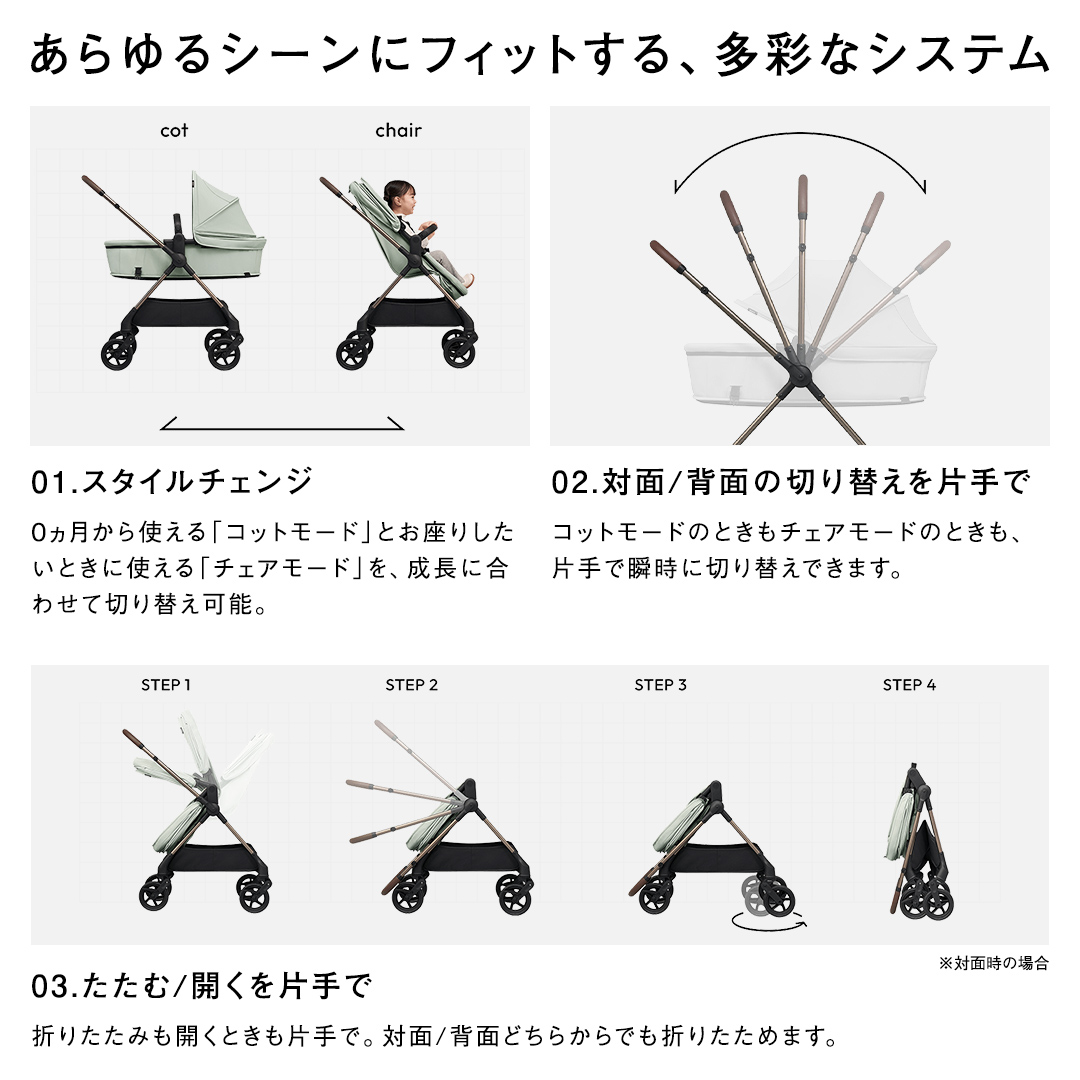 あらゆるシーンにフィットする、多彩なシステム

cot

chair

01.スタイルチェンジ

0ヵ月から使える「コットモード」とお座りしたいときに使える「チェアモード」を、成長に合わせて切り替え可能。

02.対面/背面の切り替えを片手で

コットモードのときもチェアモードのときも、片手で瞬時に切り替えできます。

STEP 1

STEP 2

STEP 3

STEP 4

※対面時の場合

03.たたむ/開くを片手で

折りたたみも開くときも片手で。対面/背面どちらからでも折りたためます。