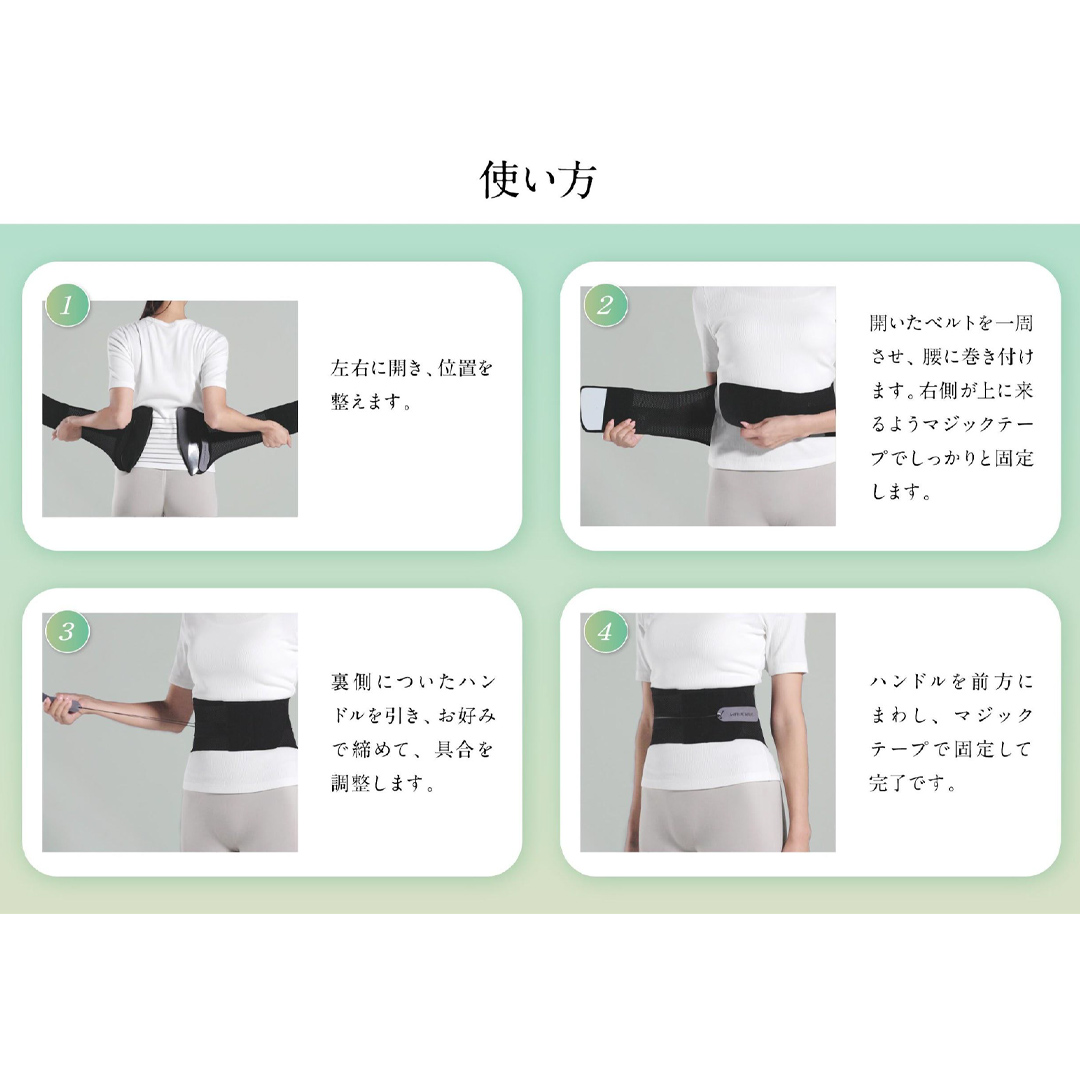 使い方

1

左右に開き、位置を整えます。

2

開いたベルトを一周させ、腰に巻き付けます。右側が上に来るようマジックテープでしっかりと固定します。

3

裏側についたハンドルを引き、お好みで締めて、具合を調整します。

4

ハンドルを前方にまわし、マジックテープで固定して完了です。