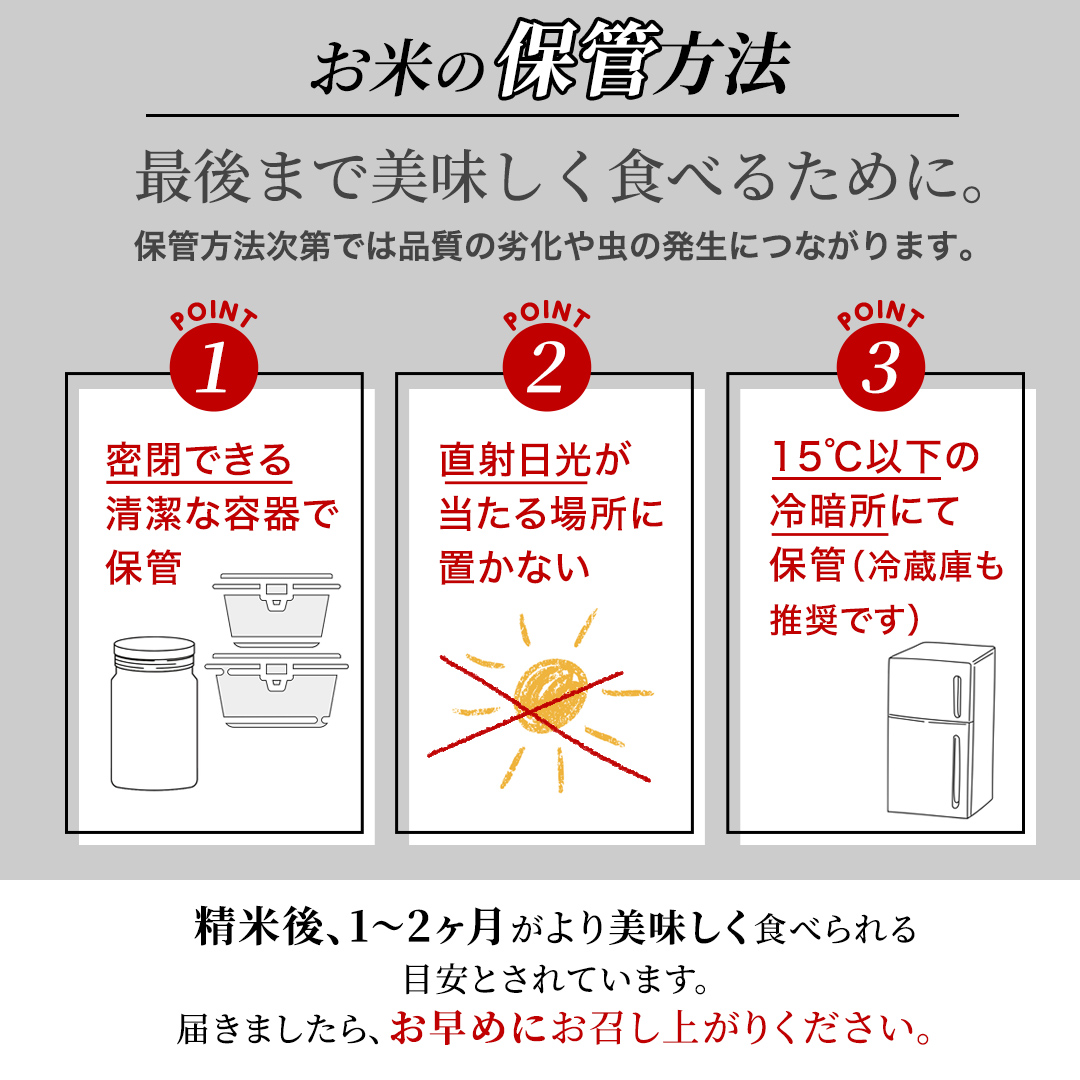 お米の保管方法

最後まで美味しく食べるために。

保管方法次第では品質の劣化や虫の発生につながります。

POINT 1

密閉できる清潔な容器で保管

POINT 2

直射日光が当たる場所に置かない

POINT 3

15℃以下の冷暗所にて保管（冷蔵庫も推奨です）

精米後、1~2ヶ月がより美味しく食べられる目安とされています。
届きましたら、お早めにお召し上がりください。