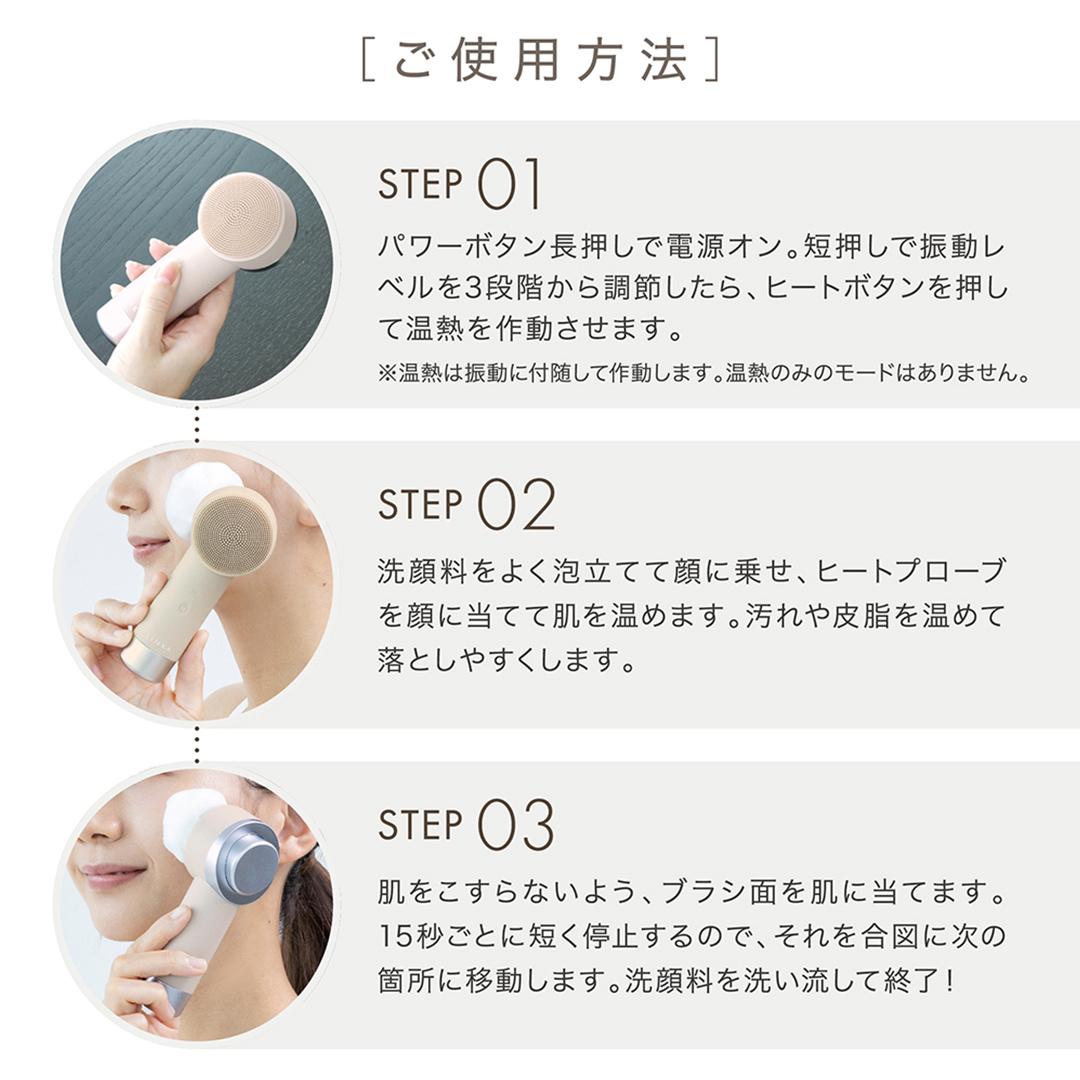 [ご使用方法]

STEP 01

パワーボタン長押しで電源オン。短押しで振動レベルを3段階から調節したら、ヒートボタンを押して温熱を作動させます。

※温熱は振動に付随して作動します。温熱のみのモードはありません。

STEP 02

洗顔料をよく泡立てて顔に乗せ、ヒートプローブを顔に当てて肌を温めます。汚れや皮脂を温めて落としやすくします。

STEP 03

肌をこすらないよう、ブラシ面を肌に当てます。15秒ごとに短く停止するので、それを合図に次の箇所に移動します。洗顔料を洗い流して終了!