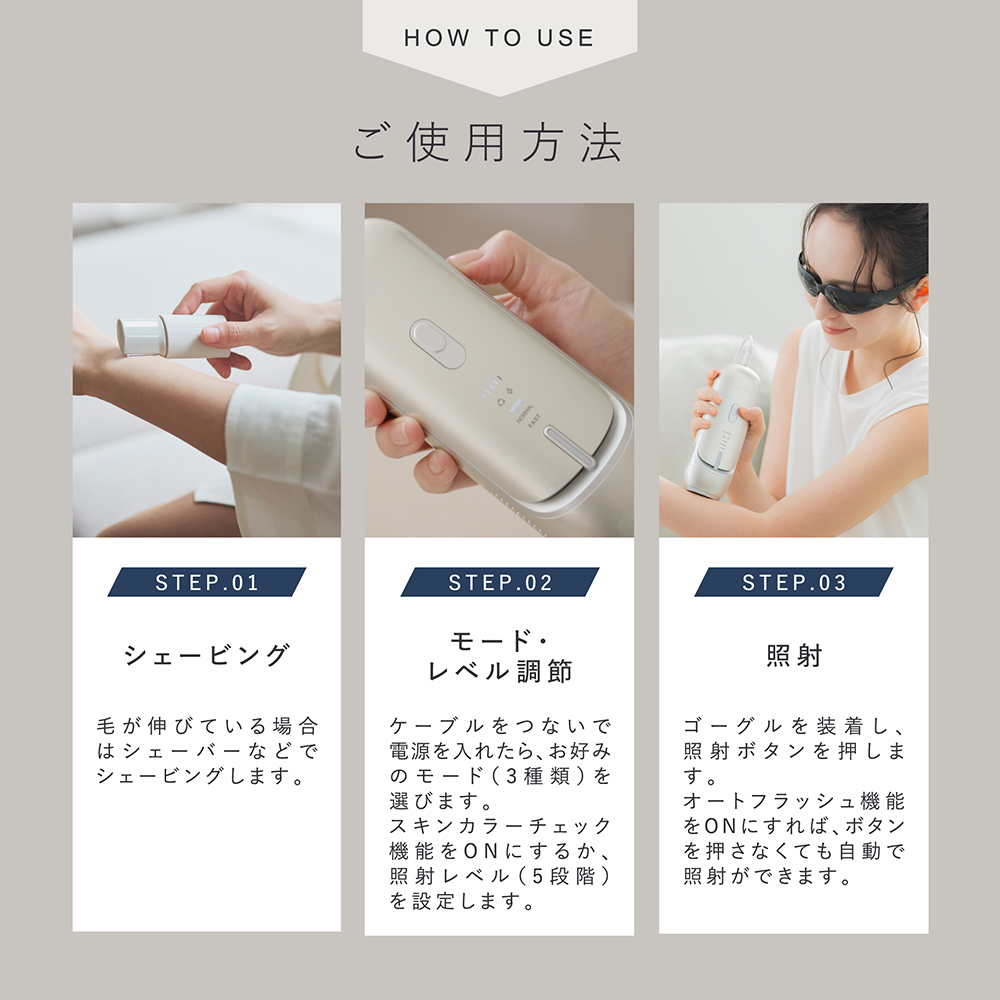 HOW TO USE

ご使用方法

NORMAL
FAST

STEP.01

シェービング

毛が伸びている場合はシェーバーなどでシェービングします。

STEP.02

モード・レベル調節

ケーブルをつないで電源を入れたら、お好みのモード（3種類）を選びます。
スキンカラーチェック機能をONにするか、照射レベル（5段階）を設定します。

STEP.03

照射

ゴーグルを装着し、照射ボタンを押します。
オートフラッシュ機能をONにすれば、ボタンを押さなくても自動で照射ができます。