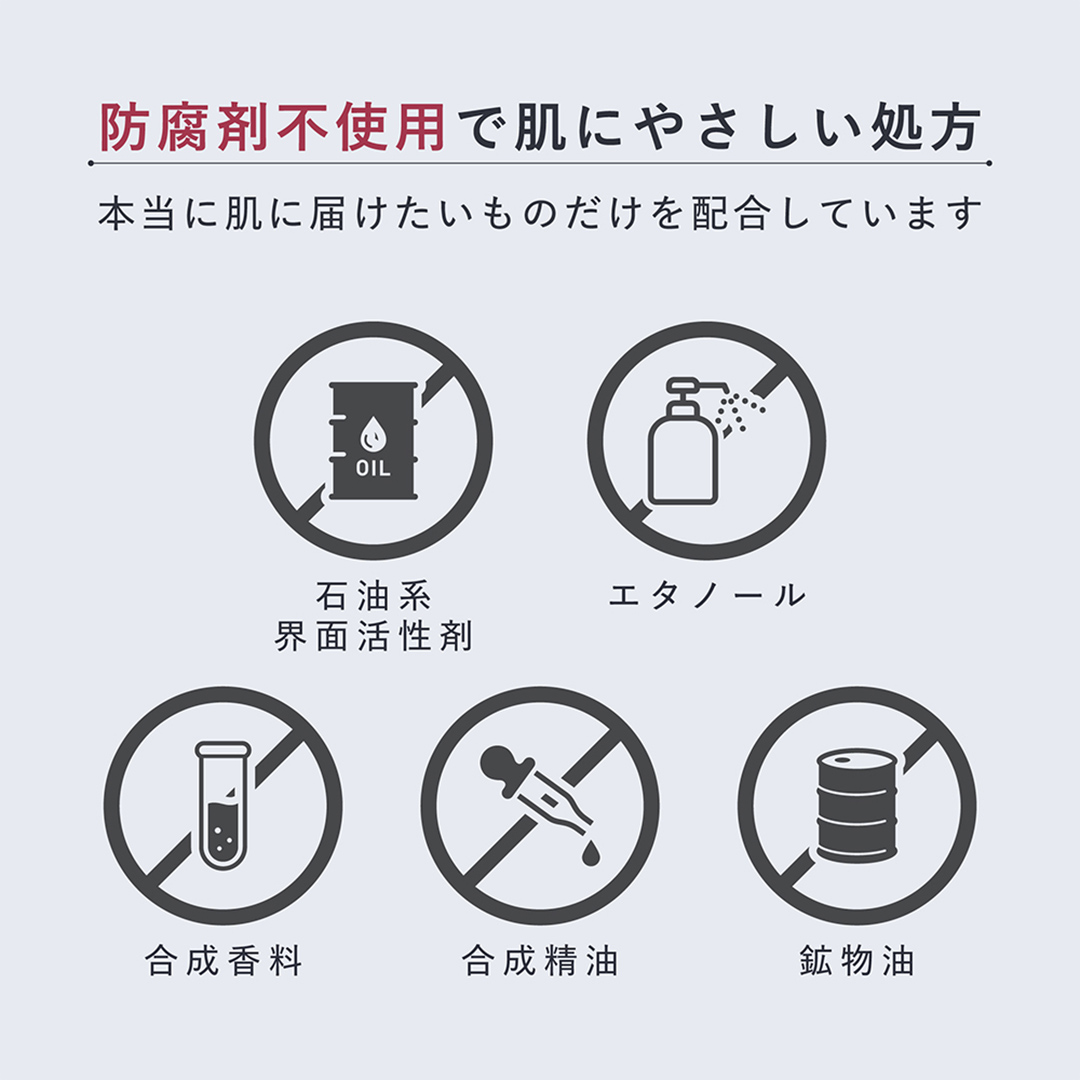 防腐剤不使用で肌にやさしい処方

本当に肌に届けたいものだけを配合しています

OIL

石油系
界面活性剤

エタノール

合成香料

合成精油

鉱物油