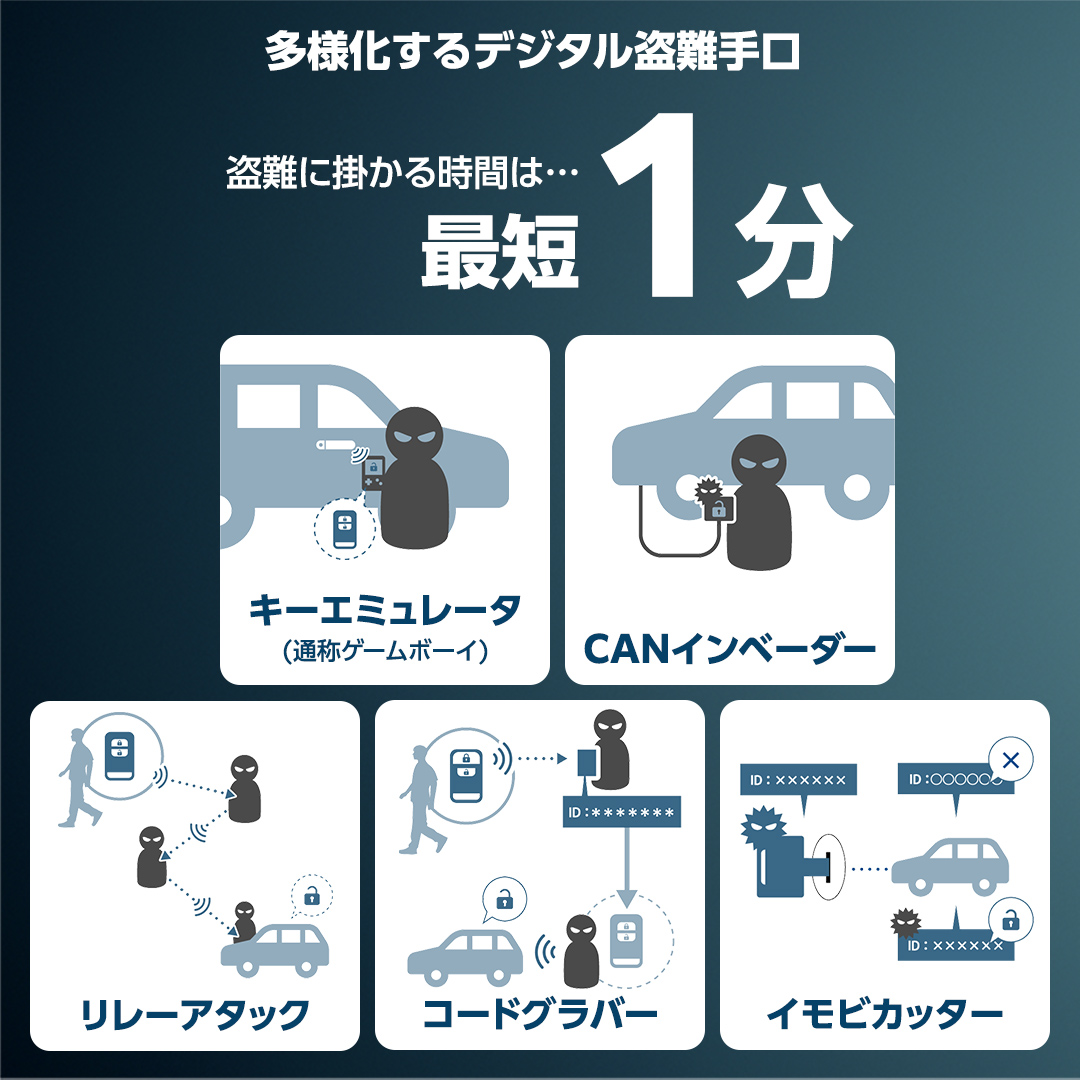 多様化するデジタル盗難手口

盗難に掛かる時間は…
最短 1分

キーエミュレータ
（通称ゲームボーイ）

CANインベーダー

リレーアタック

ID：＊＊＊＊＊＊＊

コードグラバー

ID：××××××

ID：○○○○○○

ID：××××××

イモビカッター