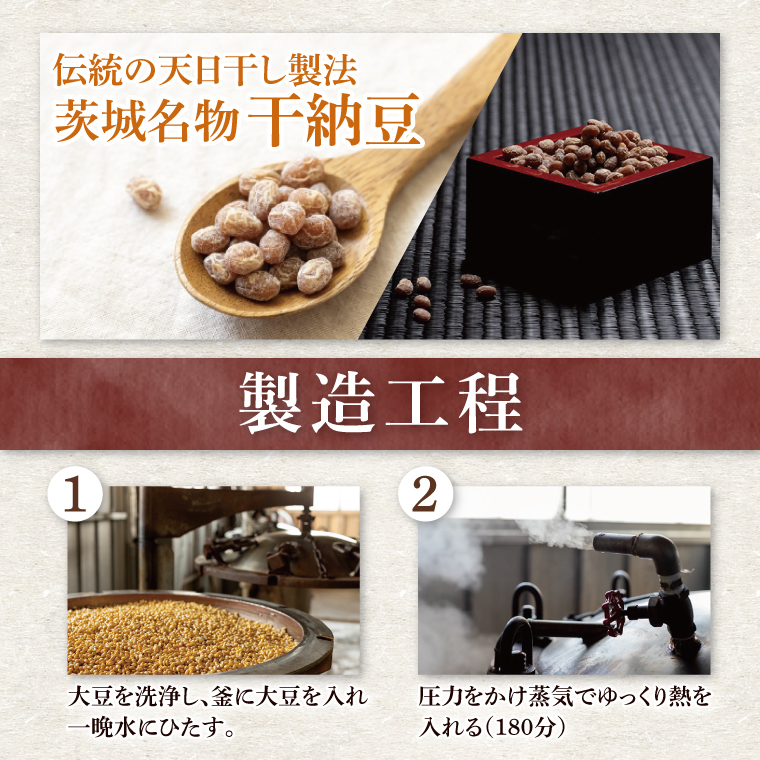 伝統の天日干し製法
茨城名物 干納豆

製造工程

1

大豆を洗浄し、釜に大豆を入れ一晩水にひたす。

2

圧力をかけ蒸気でゆっくり熱を入れる（180分）