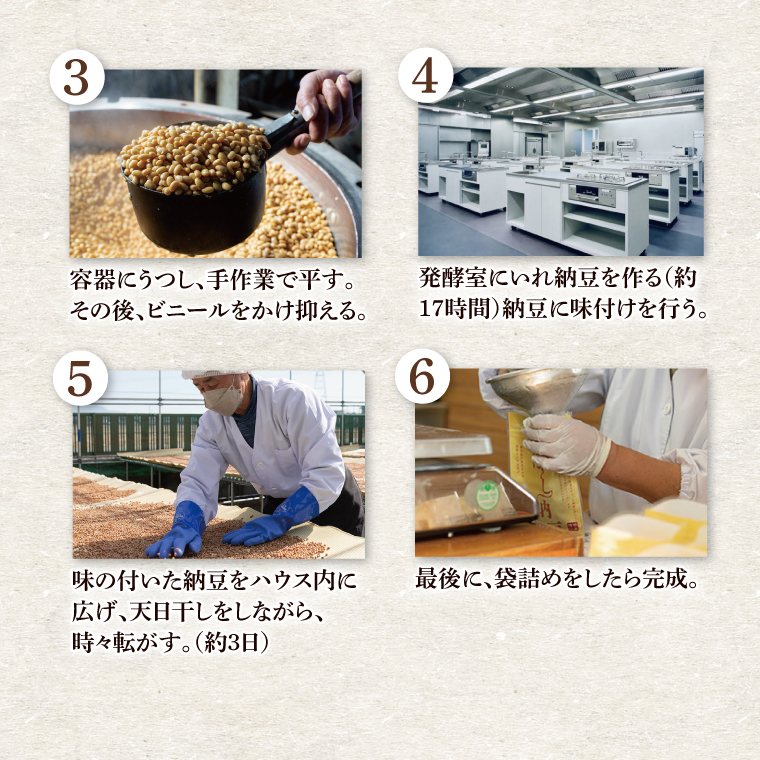 3

容器にうつし、手作業で平す。その後、ビニールをかけ抑える。

4

発酵室にいれ納豆を作る（約17時間）納豆に味付けを行う。

5

味の付いた納豆をハウス内に広げ、天日干しをしながら、時々転がす。（約3日）

6

最後に、袋詰めをしたら完成。