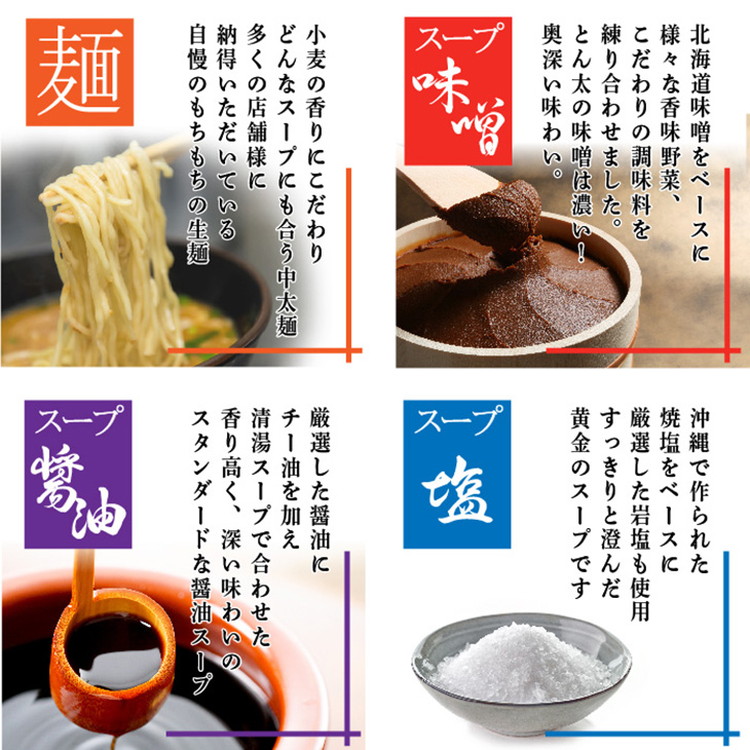 麺

小麦の香りにこだわり
どんなスープにも合う中太麺
多くの店舗様に
納得いただいている
自慢のもちもちの生麺

スープ
味噌

北海道味噌をベースに
様々な香味野菜、
こだわりの調味料を
練り合わせました。
とん太の味噌は濃い！
奥深い味わい。

スープ
醤油

厳選した醤油に
チー油を加え
清湯スープで合わせた
香り高く、深い味わいの
スタンダードな醤油スープ

スープ
塩

沖縄で作られた
焼塩をベースに
厳選した岩塩も使用
すっきりと澄んだ
黄金のスープです