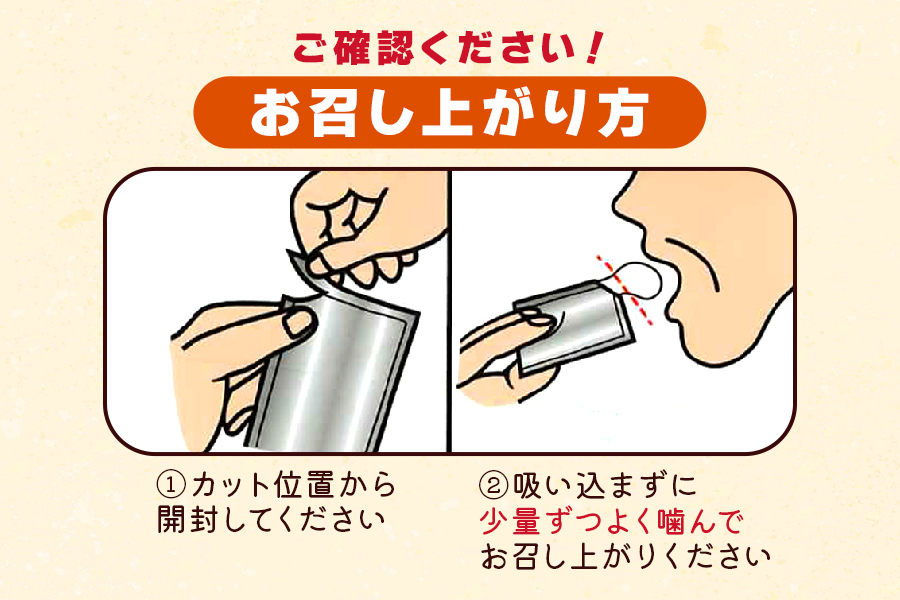 ご確認ください！

お召し上がり方

①カット位置から開封してください

②吸い込まずに少量ずつよく噛んでお召し上がりください