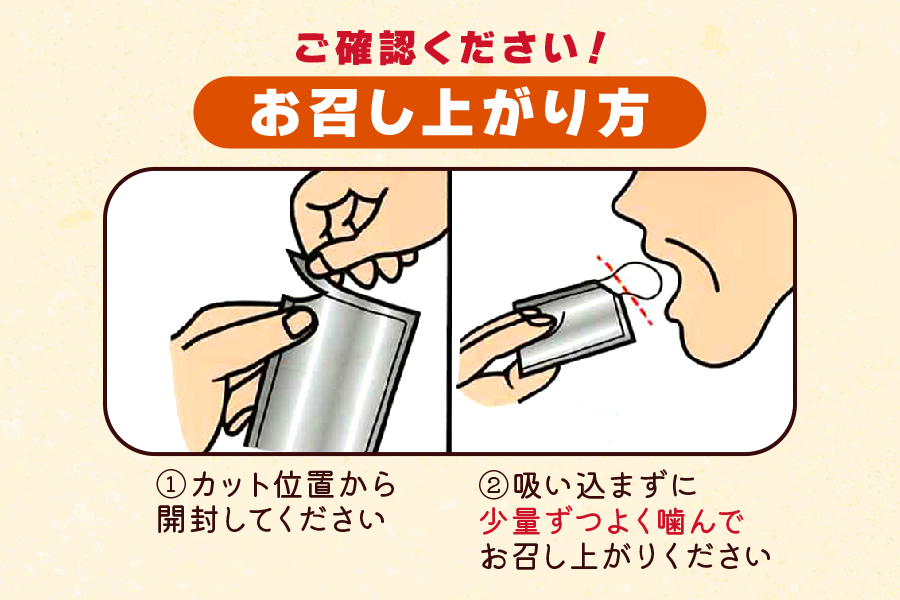 ご確認ください！

お召し上がり方

①カット位置から開封してください

②吸い込まずに少量ずつよく噛んでお召し上がりください