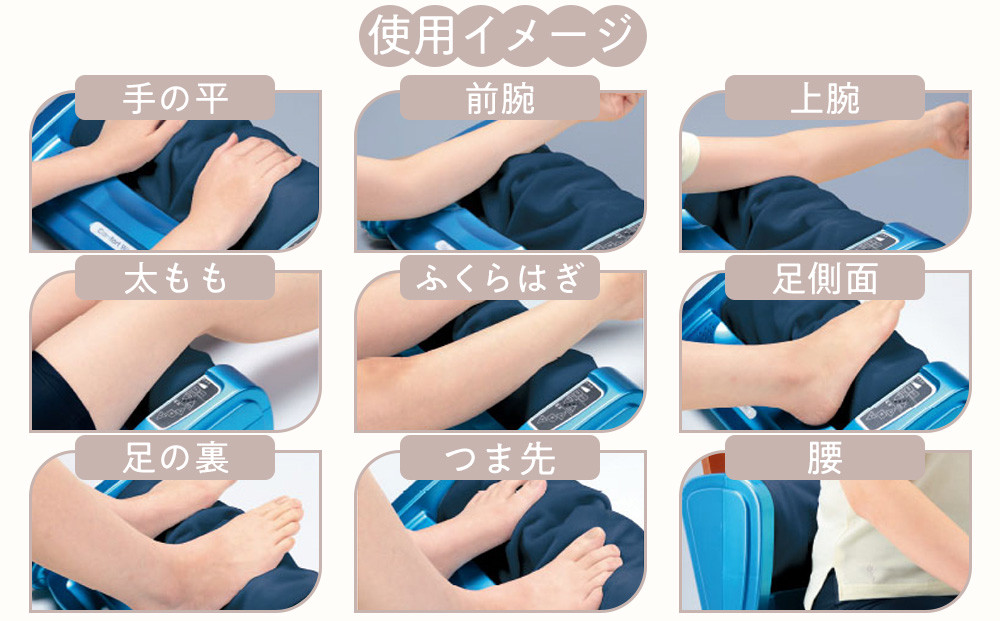 使用イメージ

手の平

前腕

上腕

太もも

ふくらはぎ

足側面

足の裏

つま先

腰